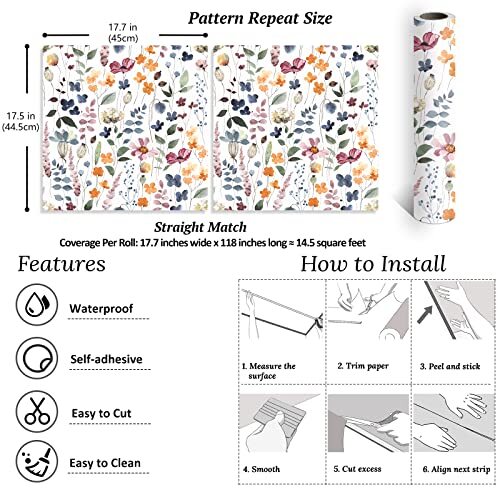 Pattern Repeat Size

17.7 in (45cm)

17.5 in (44.5cm)

Straight Match

Coverage Per Roll: 17.7 inches wide x 118 inches long ≈ 14.5 square feet

Features

Waterproof

Self-adhesive

Easy to Cut

Easy to Clean

How to Install

1. Measure the surface

2. Trim paper

3. Peel and stick

4. Smooth

5. Cut excess

6. Align next strip