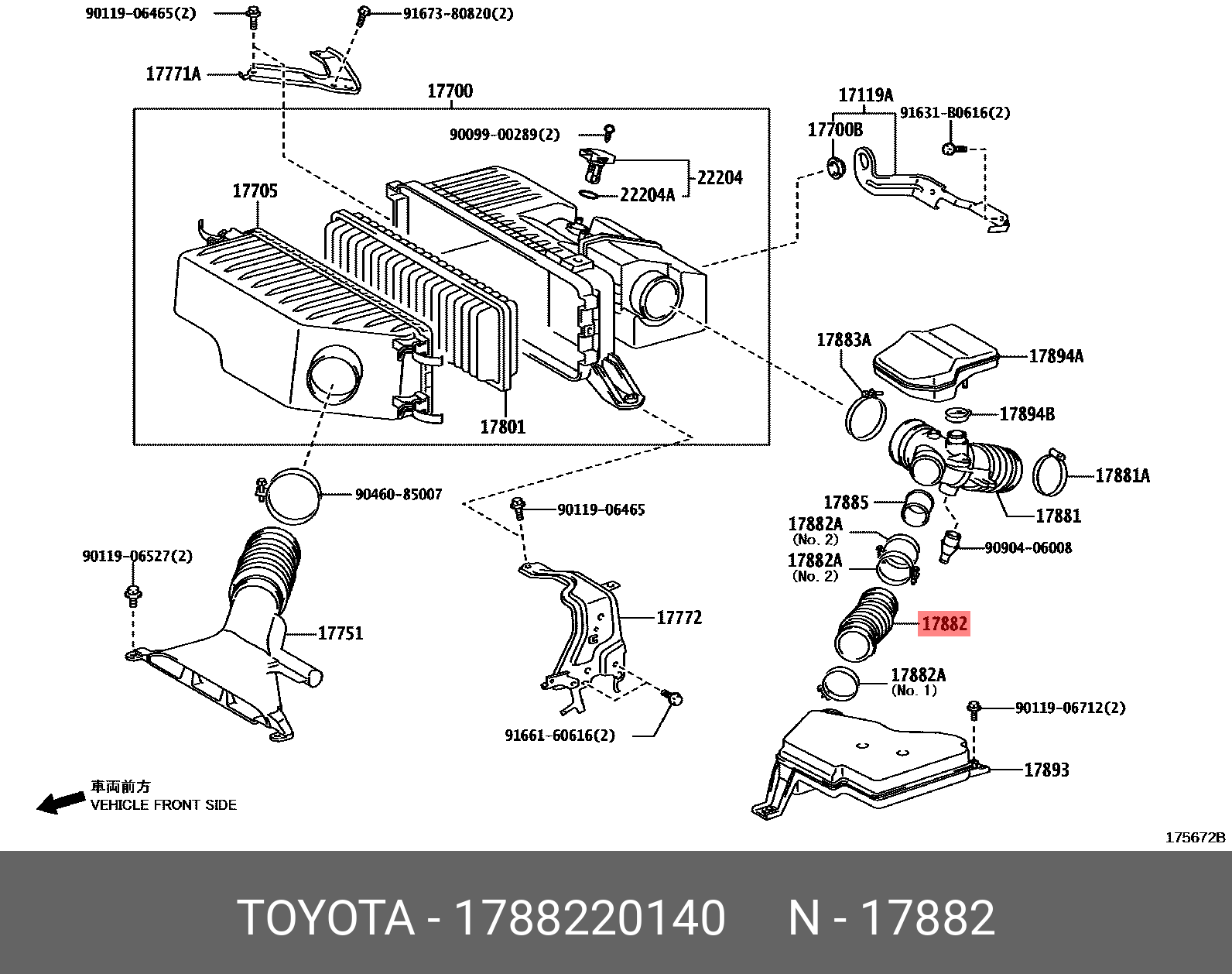 90119-06465(2)
91673-80820(2)
17771A
17700
90099-00289(2)
22204
22204A
17705
17801
17119A
17700B
91631-B0616(2)
17883A
17894A
17894B
17881A
17881
17885
17882A
(No. 2)
17882A
(No. 2)
90904-06008
17882
17882A
(No. 1)
90119-06712(2)
17893
90460-85007
90119-06465
90119-06527(2)
17751
17772
91661-60616(2)
車両前方
VEHICLE FRONT SIDE
175672B

TOYOTA - 1788220140 N - 17882