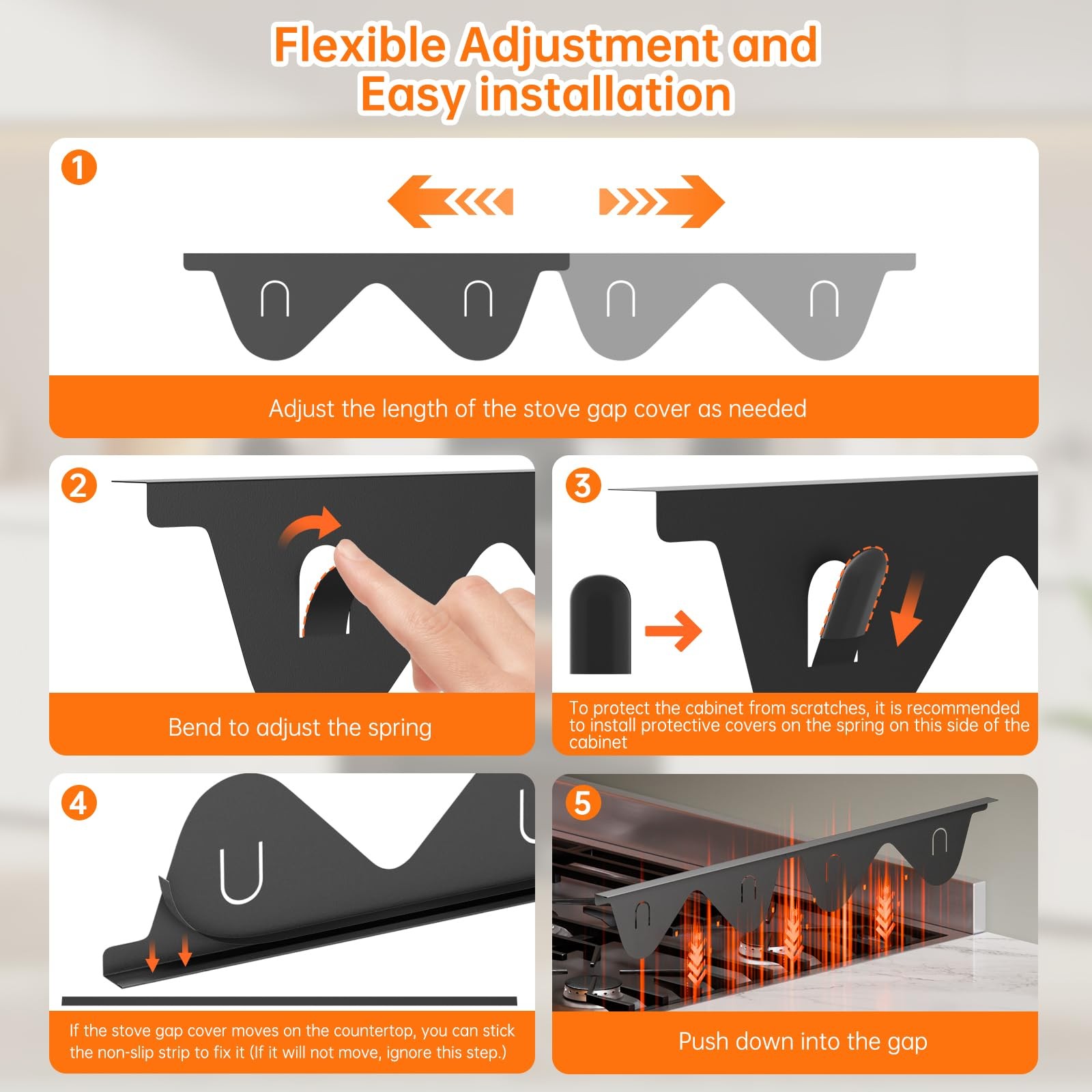 Flexible Adjustment and Easy installation

1

Adjust the length of the stove gap cover as needed

2

Bend to adjust the spring

3

To protect the cabinet from scratches, it is recommended to install protective covers on the spring on this side of the cabinet

4

If the stove gap cover moves on the countertop, you can stick the non-slip strip to fix it (If it will not move, ignore this step.)

5

Push down into the gap