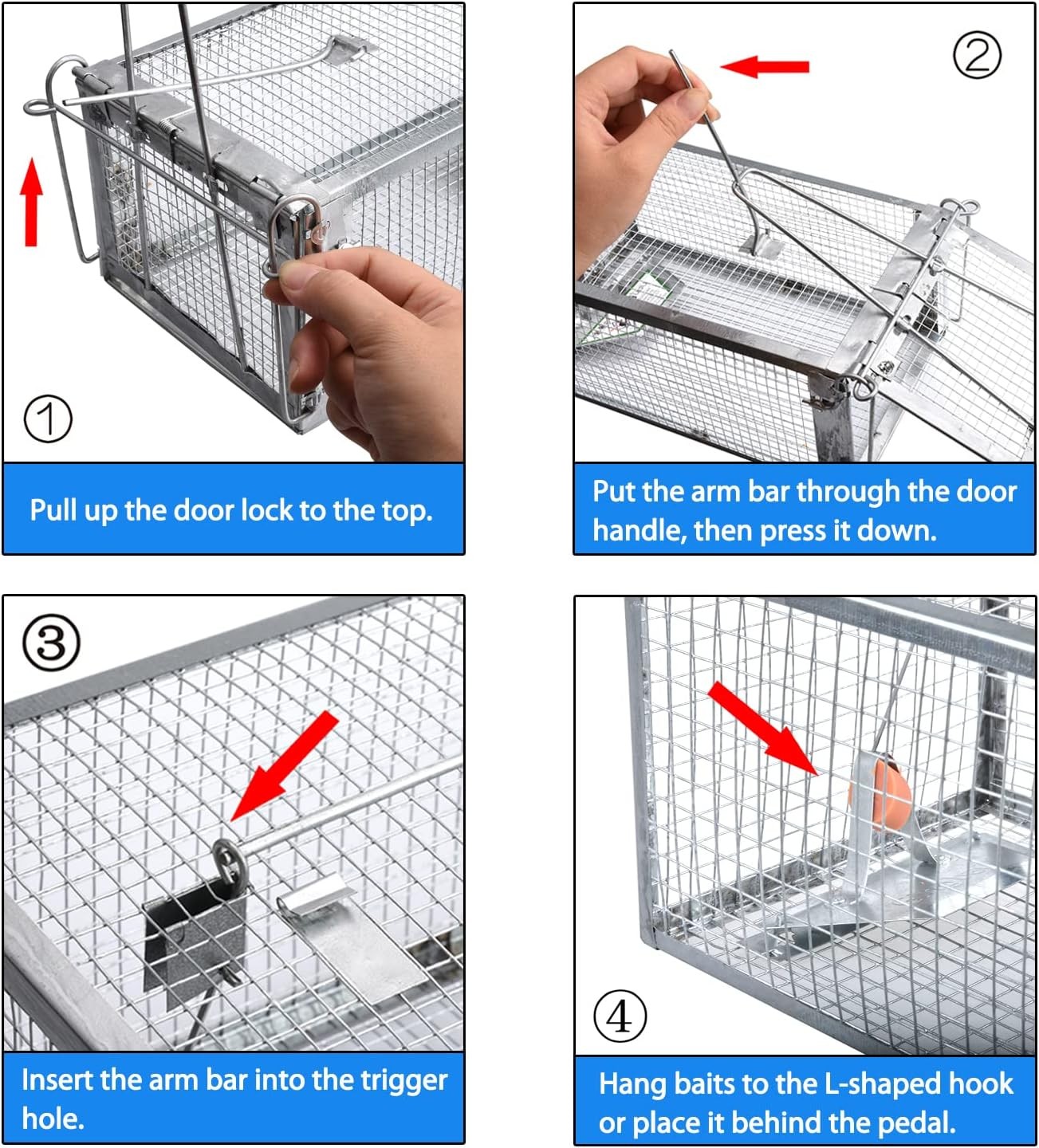 ①

Pull up the door lock to the top.

②

Put the arm bar through the door handle, then press it down.

③

Insert the arm bar into the trigger hole.

④

Hang baits to the L-shaped hook or place it behind the pedal.