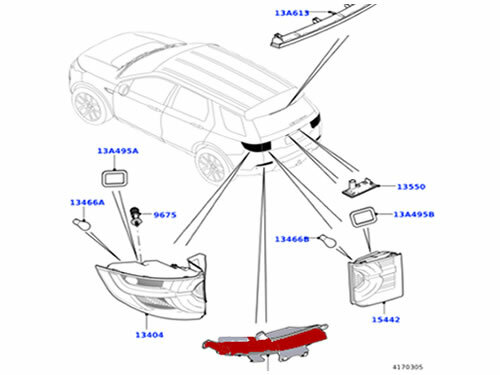 13A613

13A495A

13466A

9675

13550

13A495B

13466B

13404

15442

4170305