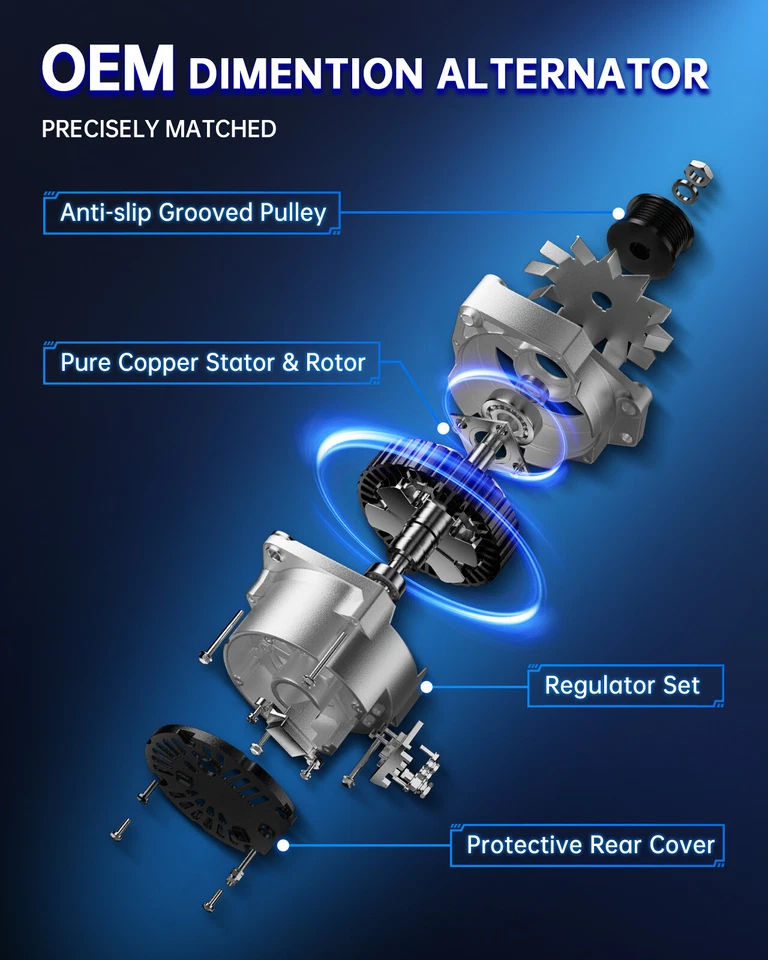 OEM DIMENTION ALTERNATOR
PRECISELY MATCHED

Anti-slip Grooved Pulley

Pure Copper Stator & Rotor

Regulator Set

Protective Rear Cover