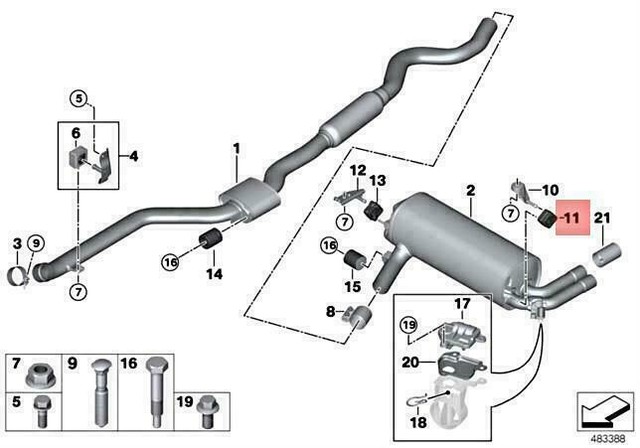 5
6
4
1
3
9
7
16
14
12
13
7
16
15
8
2
10
7
-11
21
17
19
20
18
7
9
16
5
19
483388