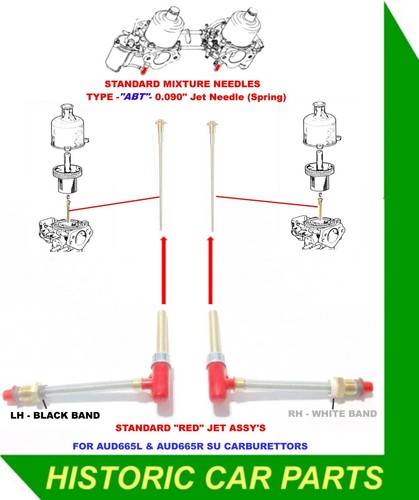 STANDARD MIXTURE NEEDLES
TYPE -"ABT"- 0.090" Jet Needle (Spring)

LH - BLACK BAND

RH - WHITE BAND

STANDARD "RED" JET ASSY'S

FOR AUD665L & AUD665R SU CARBURETTORS

HISTORIC CAR PARTS