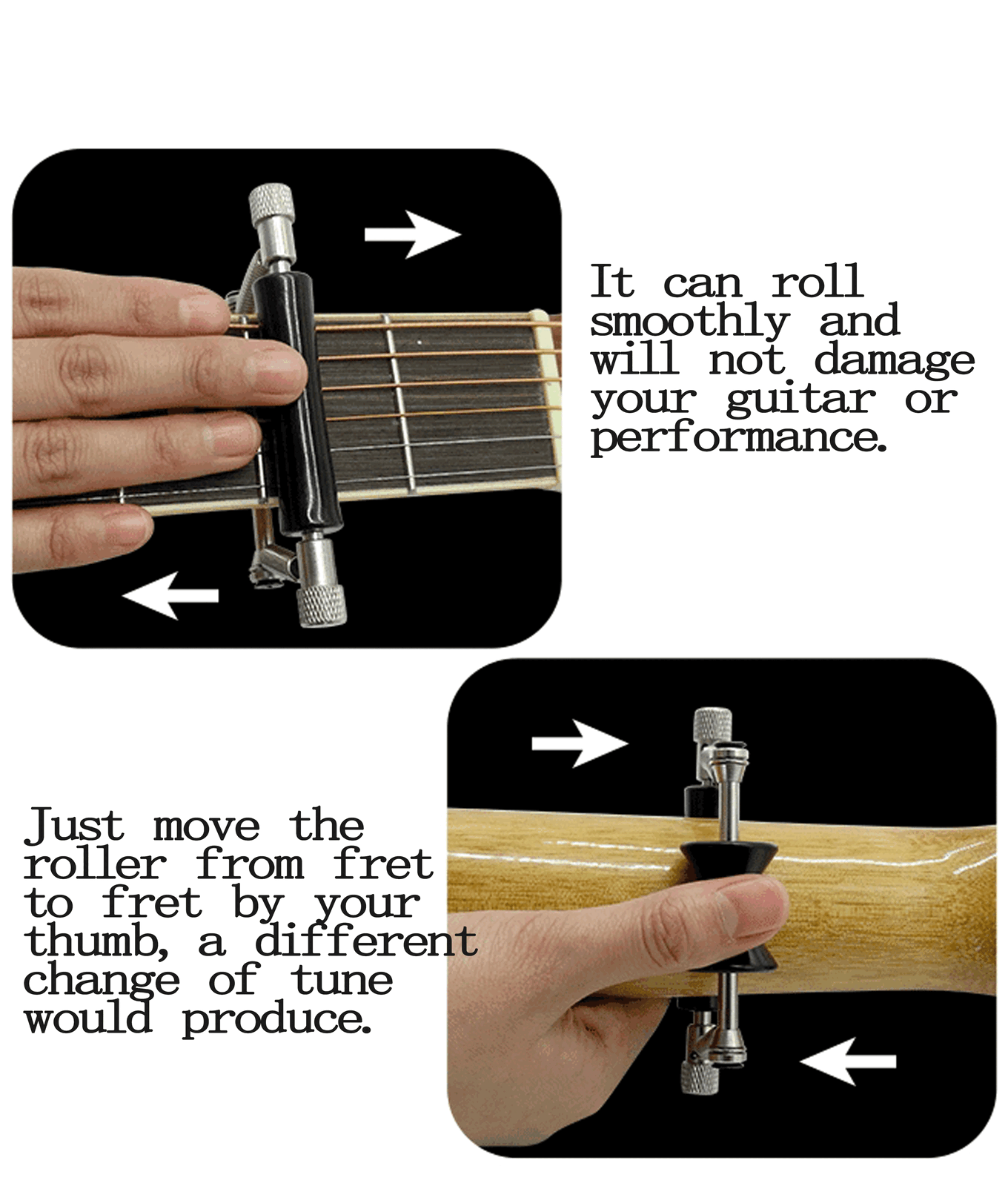 It can roll smoothly and will not damage your guitar or performance.

Just move the roller from fret to fret by your thumb, a different change of tune would produce.