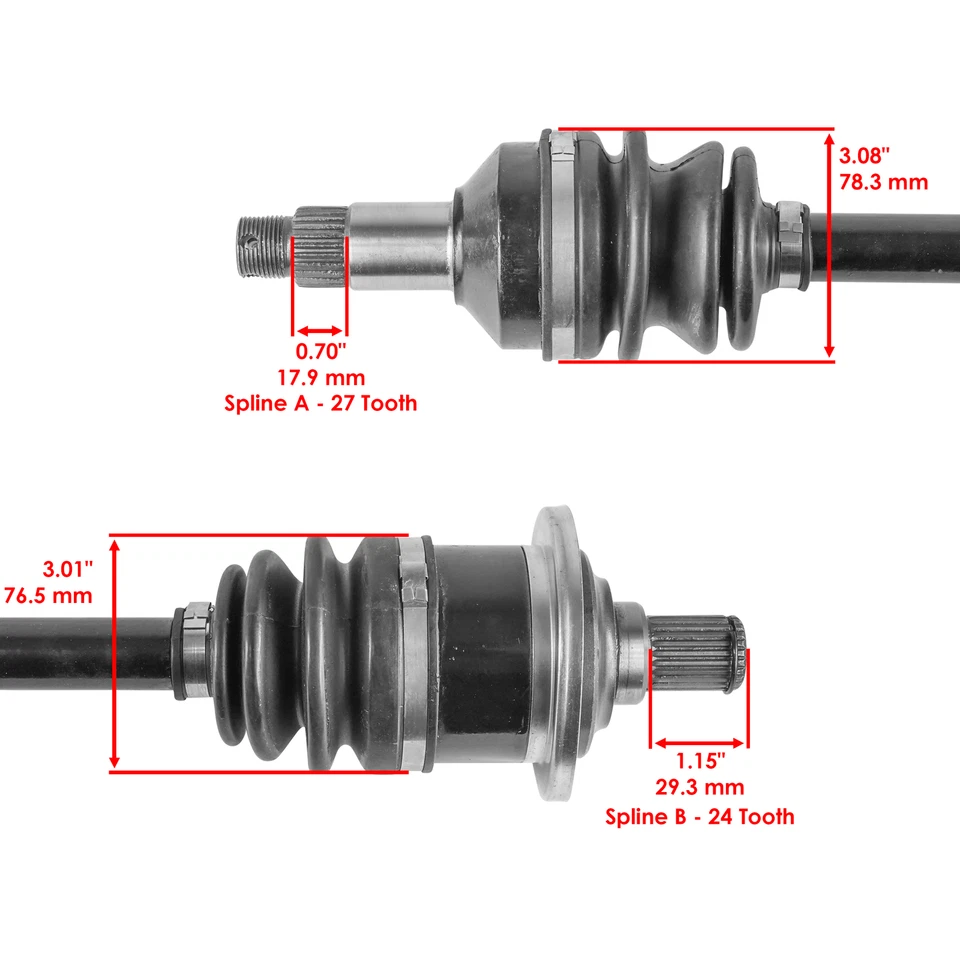 3.08"
78.3 mm

0.70"
17.9 mm
Spline A - 27 Tooth

3.01"
76.5 mm

1.15"
29.3 mm
Spline B - 24 Tooth