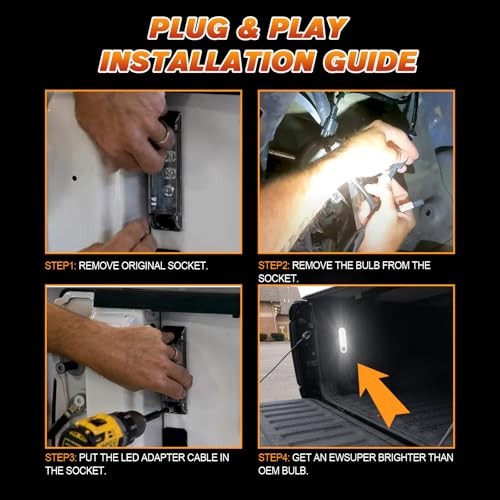 PLUG & PLAY
INSTALLATION GUIDE

STEP1: REMOVE ORIGINAL SOCKET.

STEP2: REMOVE THE BULB FROM THE SOCKET.

STEP3: PUT THE LED ADAPTER CABLE IN THE SOCKET.

STEP4: GET AN EWSUPER BRIGHTER THAN OEM BULB.