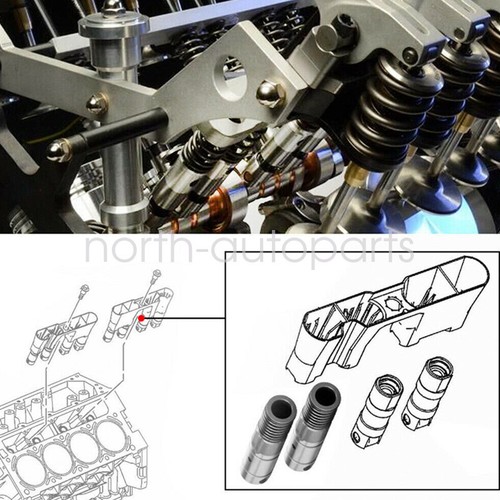 north-autoparts