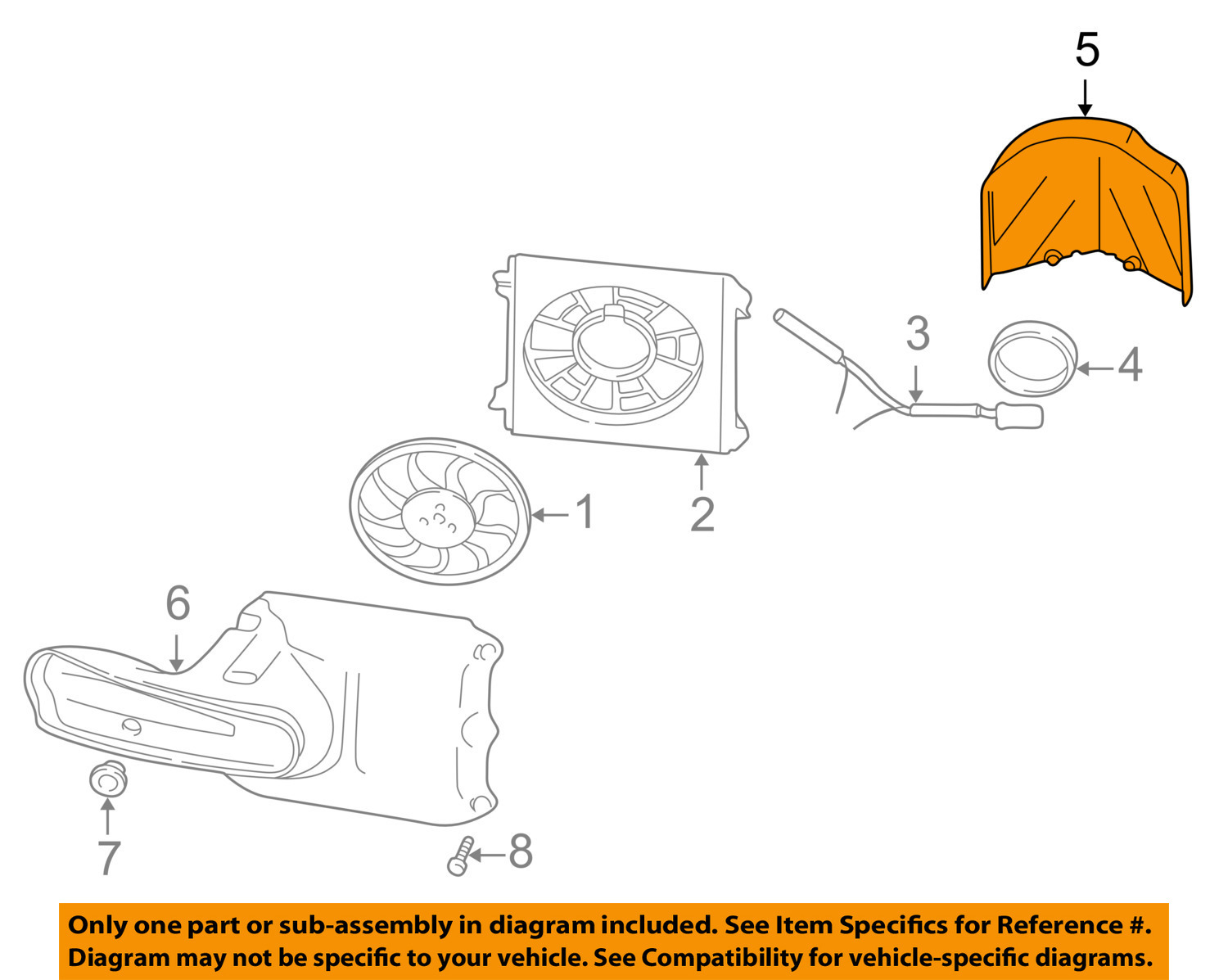 5

3

4

2

1

6

7

8

Only one part or sub-assembly in diagram included. See Item Specifics for Reference #.
Diagram may not be specific to your vehicle. See Compatibility for vehicle-specific diagrams.