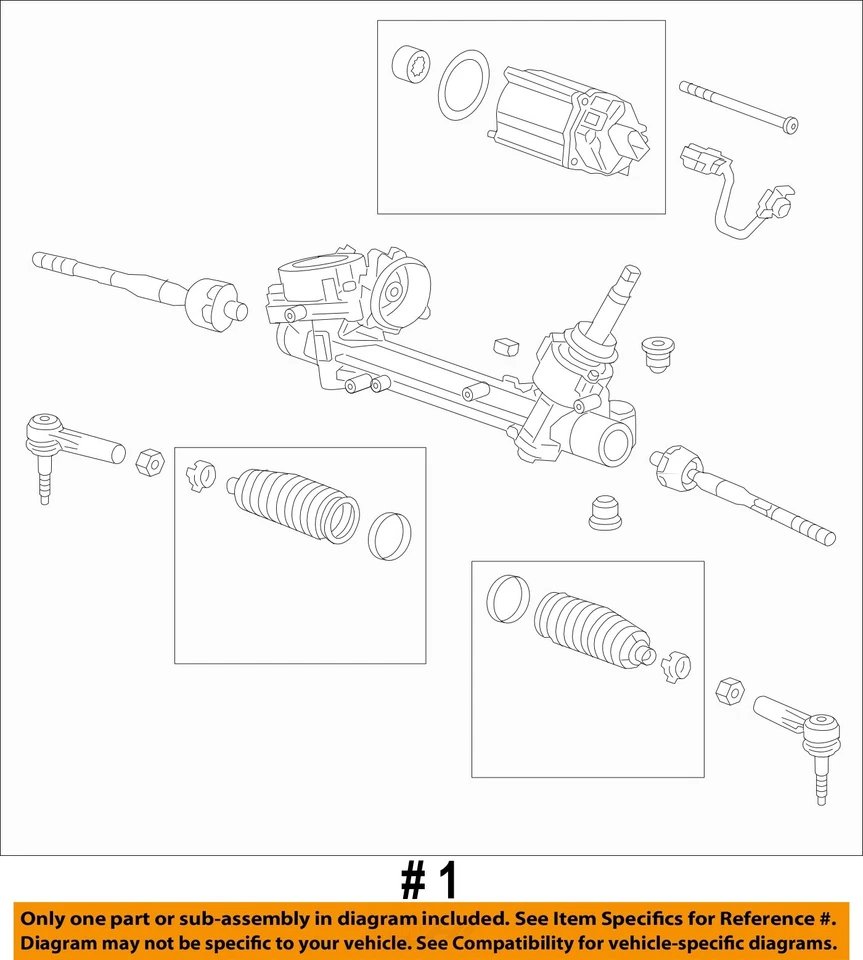 # 1

Only one part or sub-assembly in diagram included. See Item Specifics for Reference #. Diagram may not be specific to your vehicle. See Compatibility for vehicle-specific diagrams.