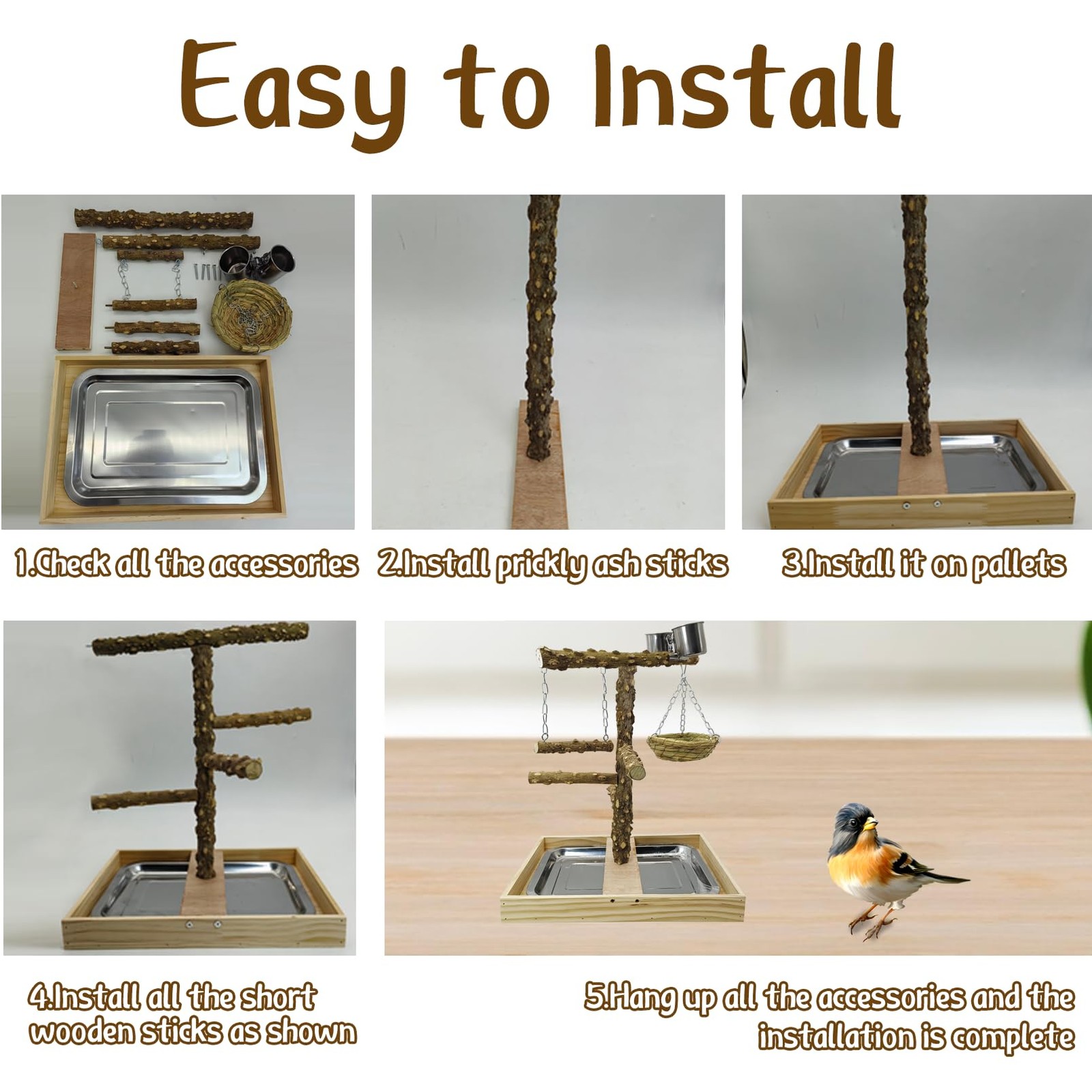 Easy to Install

1.Check all the accessories

2.Install prickly ash sticks

3.Install it on pallets

4.Install all the short wooden sticks as shown

5.Hang up all the accessories and the installation is complete