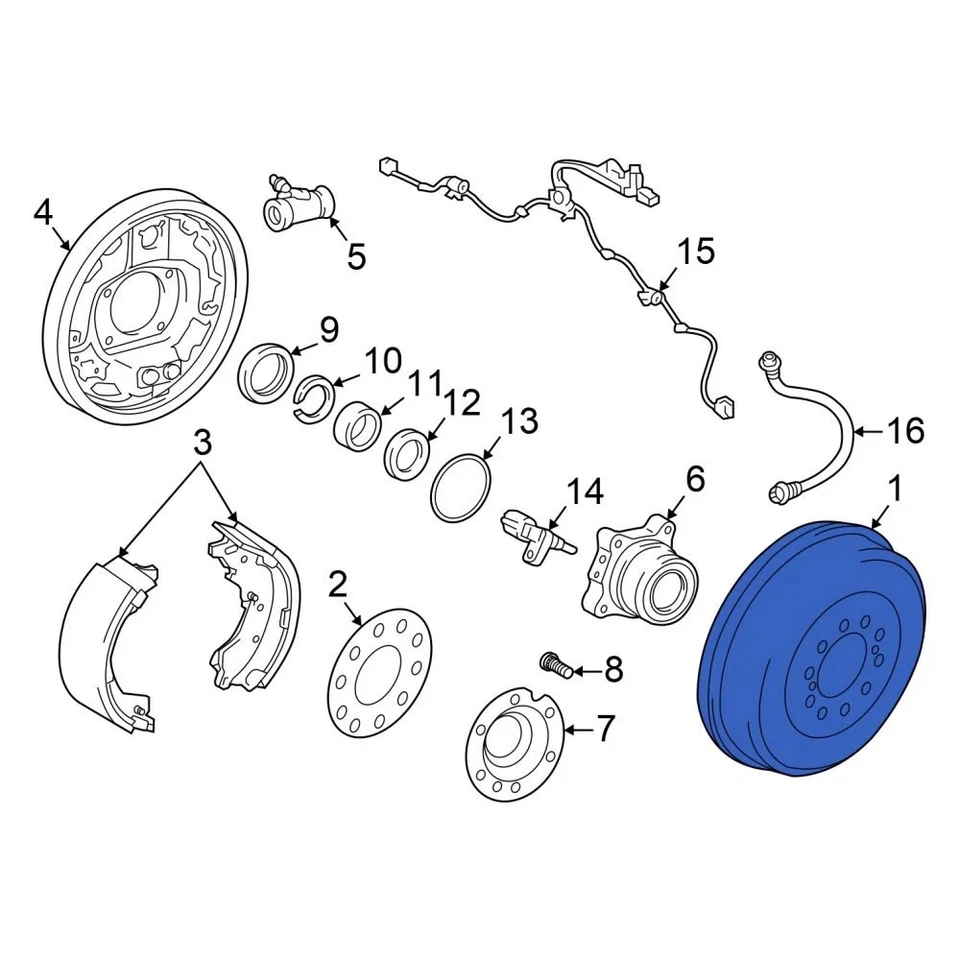 4
5
15
9
10
11
12
13
16
3
14
6
1
2
8
7