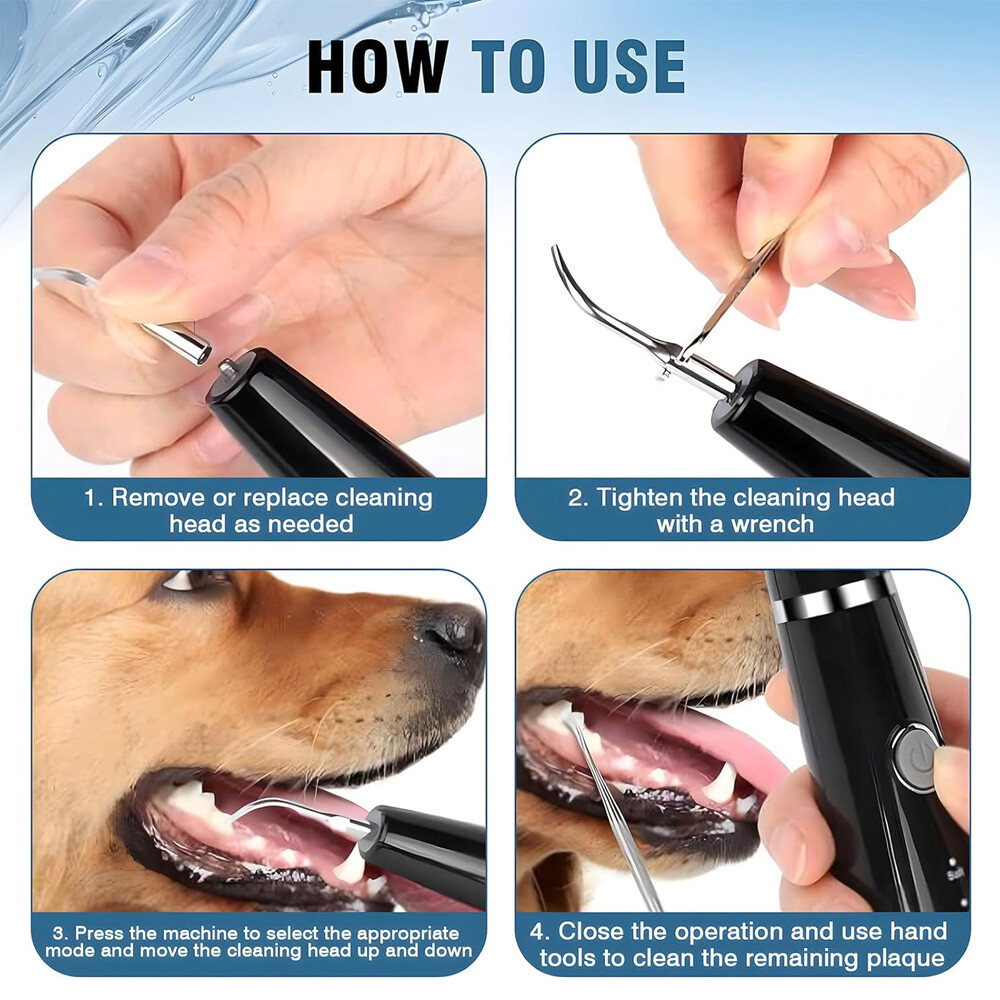 HOW TO USE

1. Remove or replace cleaning head as needed

2. Tighten the cleaning head with a wrench

3. Press the machine to select the appropriate mode and move the cleaning head up and down

4. Close the operation and use hand tools to clean the remaining plaque