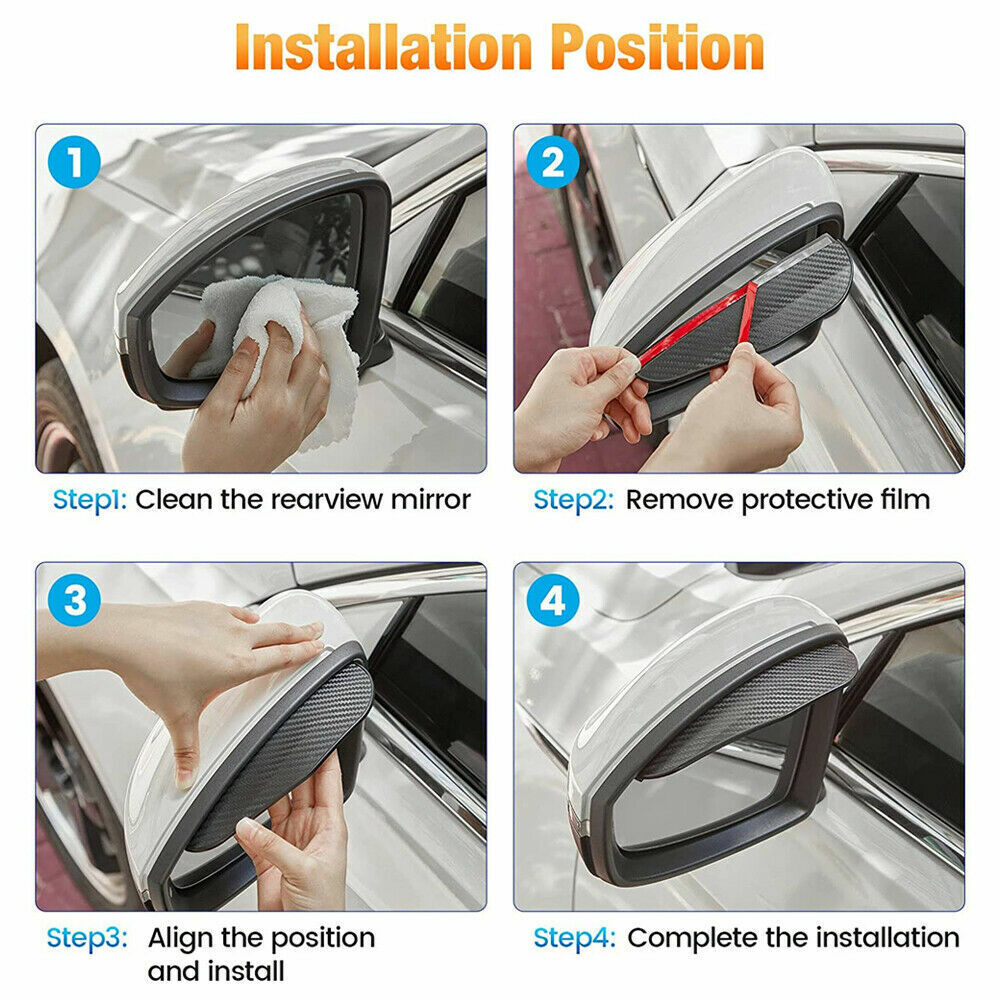 Installation Position

1

Step1: Clean the rearview mirror

2

Step2: Remove protective film

3

Step3: Align the position and install

4

Step4: Complete the installation