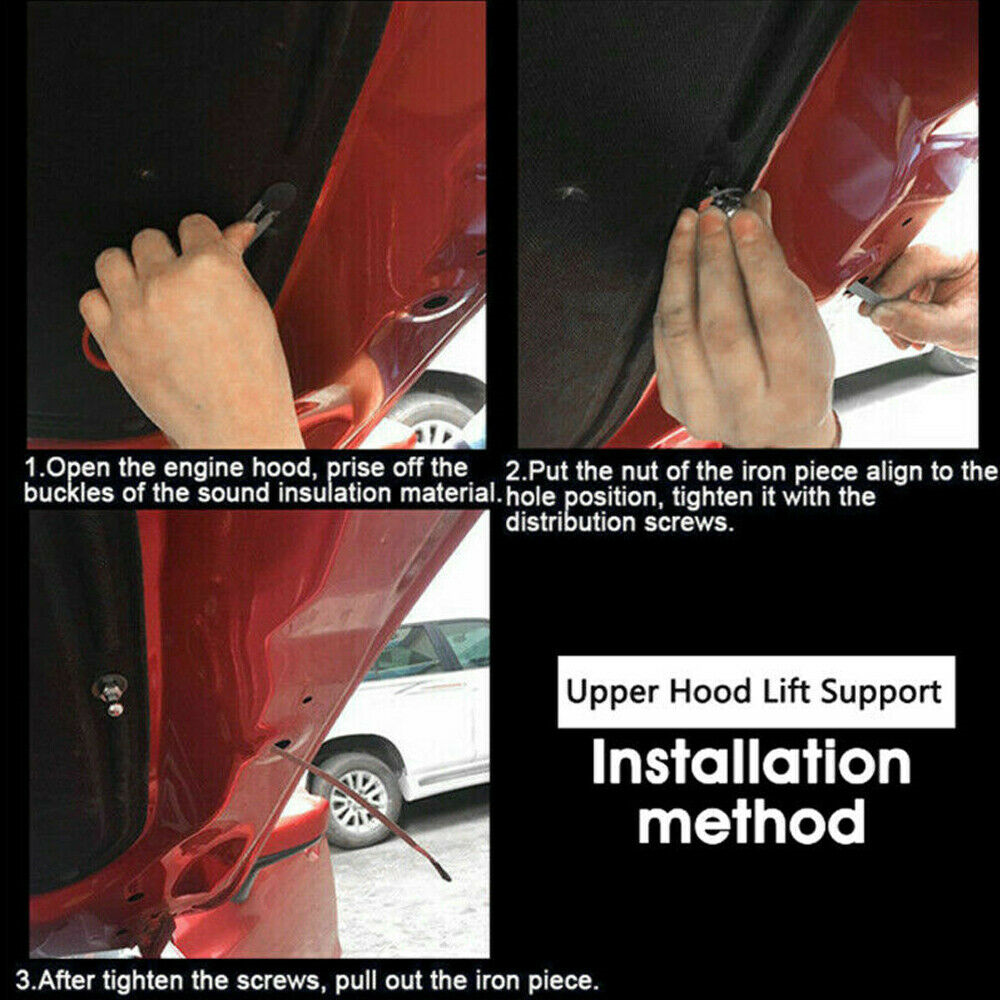 1.Open the engine hood, prise off the buckles of the sound insulation material.

2.Put the nut of the iron piece align to the hole position, tighten it with the distribution screws.

Upper Hood Lift Support

Installation method

3.After tighten the screws, pull out the iron piece.