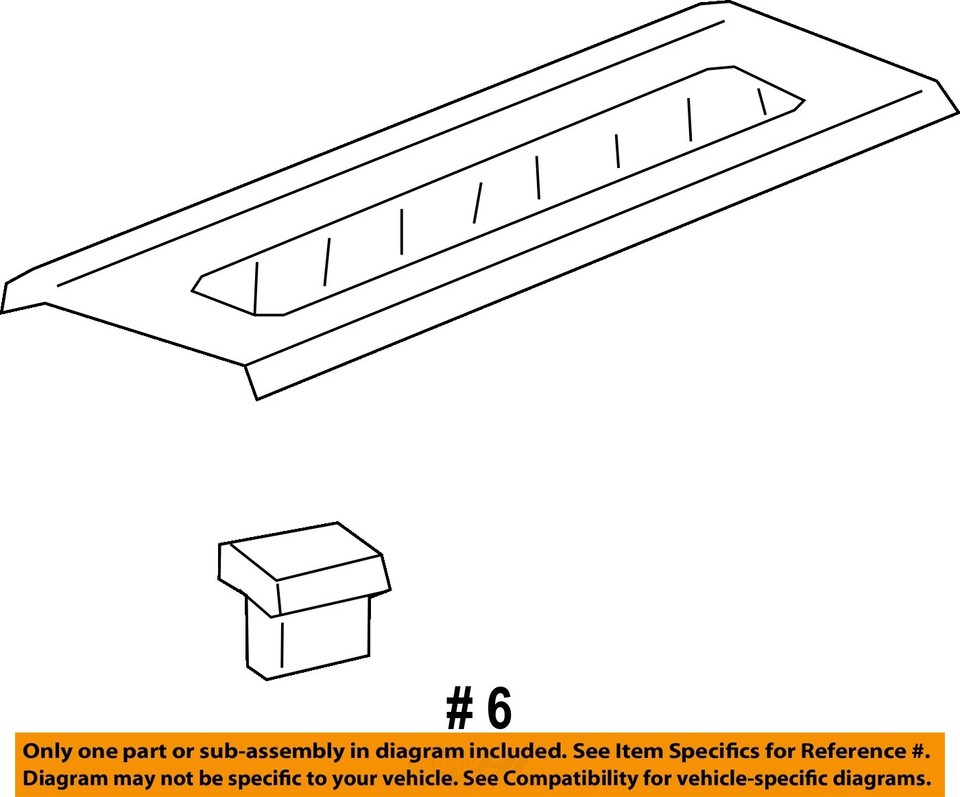 # 6

Only one part or sub-assembly in diagram included. See Item Specifics for Reference #.
Diagram may not be specific to your vehicle. See Compatibility for vehicle-specific diagrams.