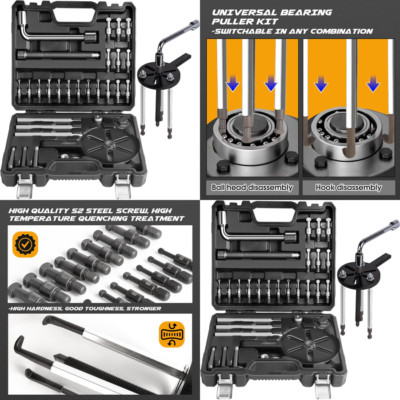 UNIVERSAL BEARING PULLER KIT
-SWITCHABLE IN ANY COMBINATION

Ball head disassembly

Hook disassembly

HIGH QUALITY S2 STEEL SCREW, HIGH TEMPERATURE QUENCHING TREATMENT

-HIGH HARDNESS, GOOD TOUGHNESS, STRONGER