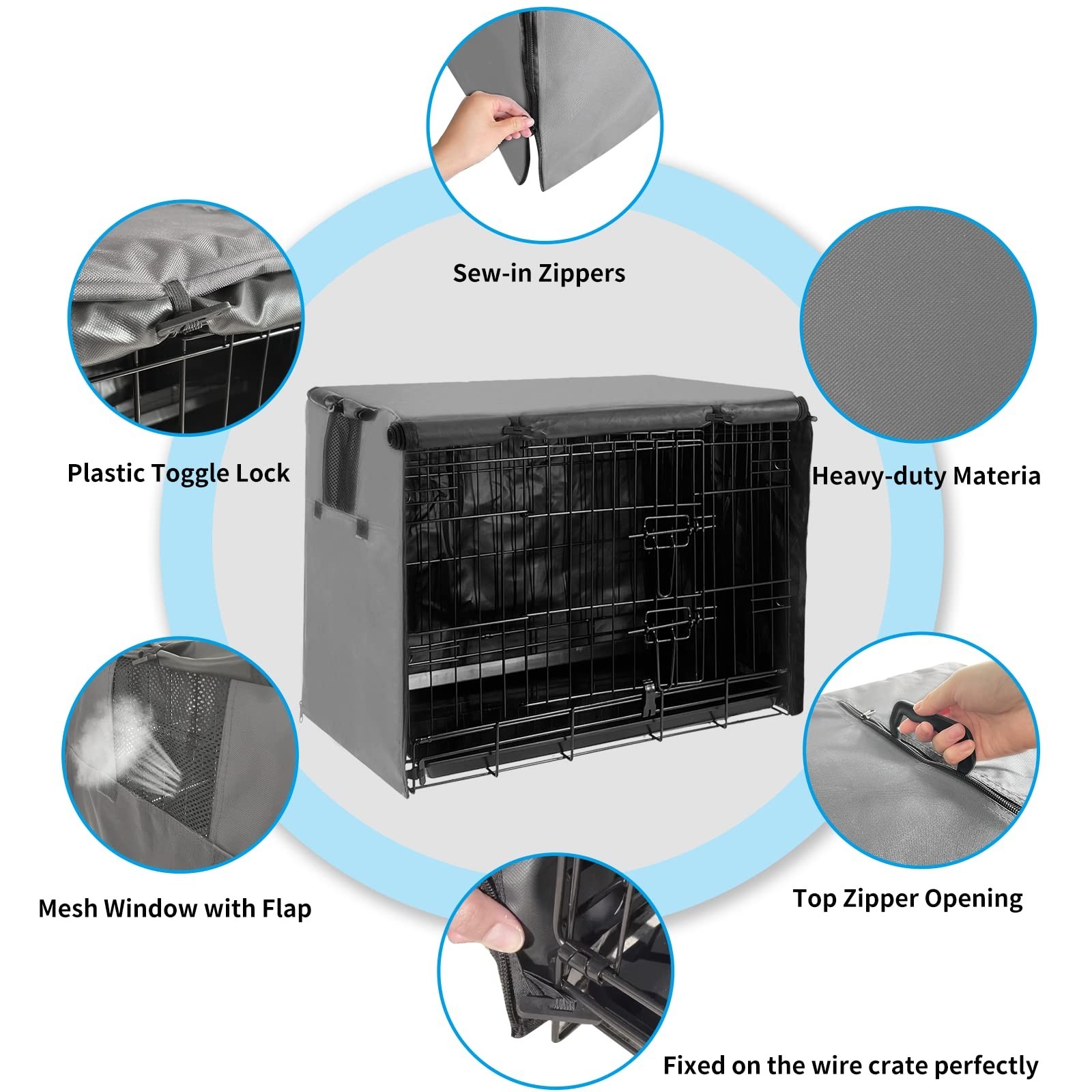 Sew-in Zippers

Plastic Toggle Lock

Heavy-duty Materia

Mesh Window with Flap

Top Zipper Opening

Fixed on the wire crate perfectly