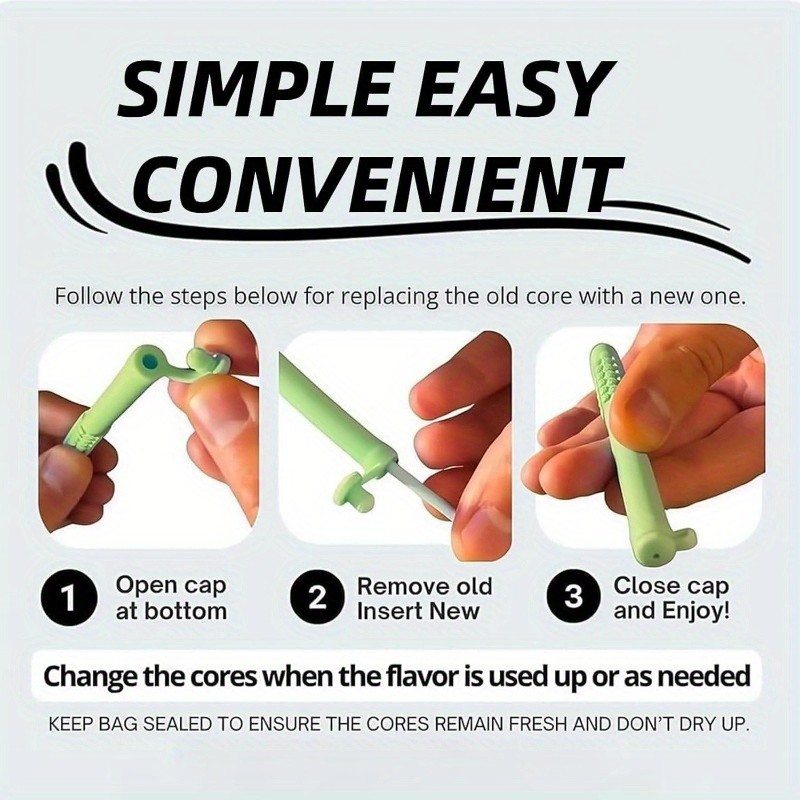 SIMPLE EASY
CONVENIENT

Follow the steps below for replacing the old core with a new one.

1 Open cap at bottom

2 Remove old Insert New

3 Close cap and Enjoy!

Change the cores when the flavor is used up or as needed

KEEP BAG SEALED TO ENSURE THE CORES REMAIN FRESH AND DON'T DRY UP.