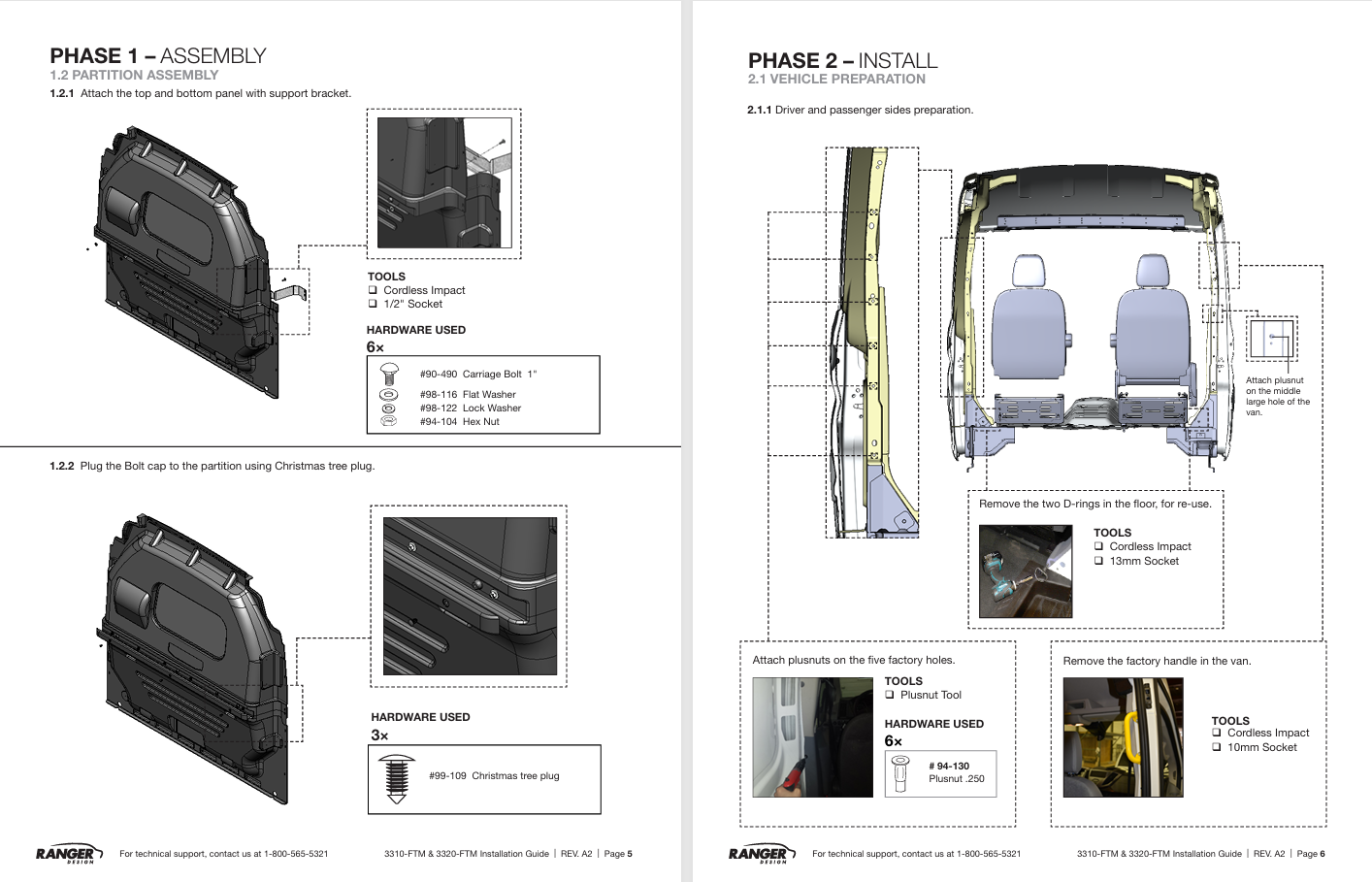 PHASE 1 – ASSEMBLY
1.2 PARTITION ASSEMBLY

1.2.1 Attach the top and bottom panel with support bracket.

TOOLS
❑ Cordless Impact
❑ 1/2" Socket

HARDWARE USED
6×

#90-490 Carriage Bolt 1"
#98-116 Flat Washer
#98-122 Lock Washer
#94-104 Hex Nut

1.2.2 Plug the Bolt cap to the partition using Christmas tree plug.

HARDWARE USED
3×

#99-109 Christmas tree plug

RANGER DESIGN For technical support, contact us at 1-800-565-5321 3310-FTM & 3320-FTM Installation Guide | REV. A2 | Page 5

PHASE 2 – INSTALL
2.1 VEHICLE PREPARATION

2.1.1 Driver and passenger sides preparation.

Attach plusnut on the middle large hole of the van.

Remove the two D-rings in the floor, for re-use.

TOOLS
❑ Cordless Impact
❑ 13mm Socket

Attach plusnuts on the five factory holes.

TOOLS
❑ Plusnut Tool

HARDWARE USED
6×

# 94-130
Plusnut .250

Remove the factory handle in the van.

TOOLS
❑ Cordless Impact
❑ 10mm Socket

RANGER DESIGN For technical support, contact us at 1-800-565-5321 3310-FTM & 3320-FTM Installation Guide | REV. A2 | Page 6