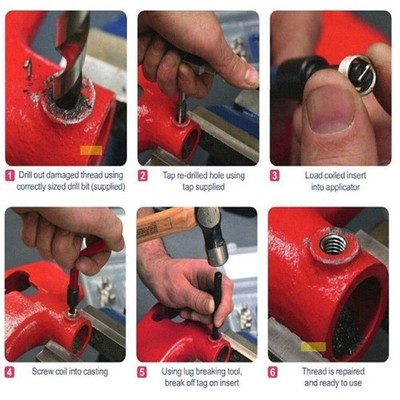 1 Drill out damaged thread using correctly sized drill bit (supplied)

2 Tap re-drilled hole using tap supplied

3 Load coiled insert into applicator

4 Screw coil into casting

5 Using lug breaking tool, break off tag on insert

6 Thread is repaired and ready to use