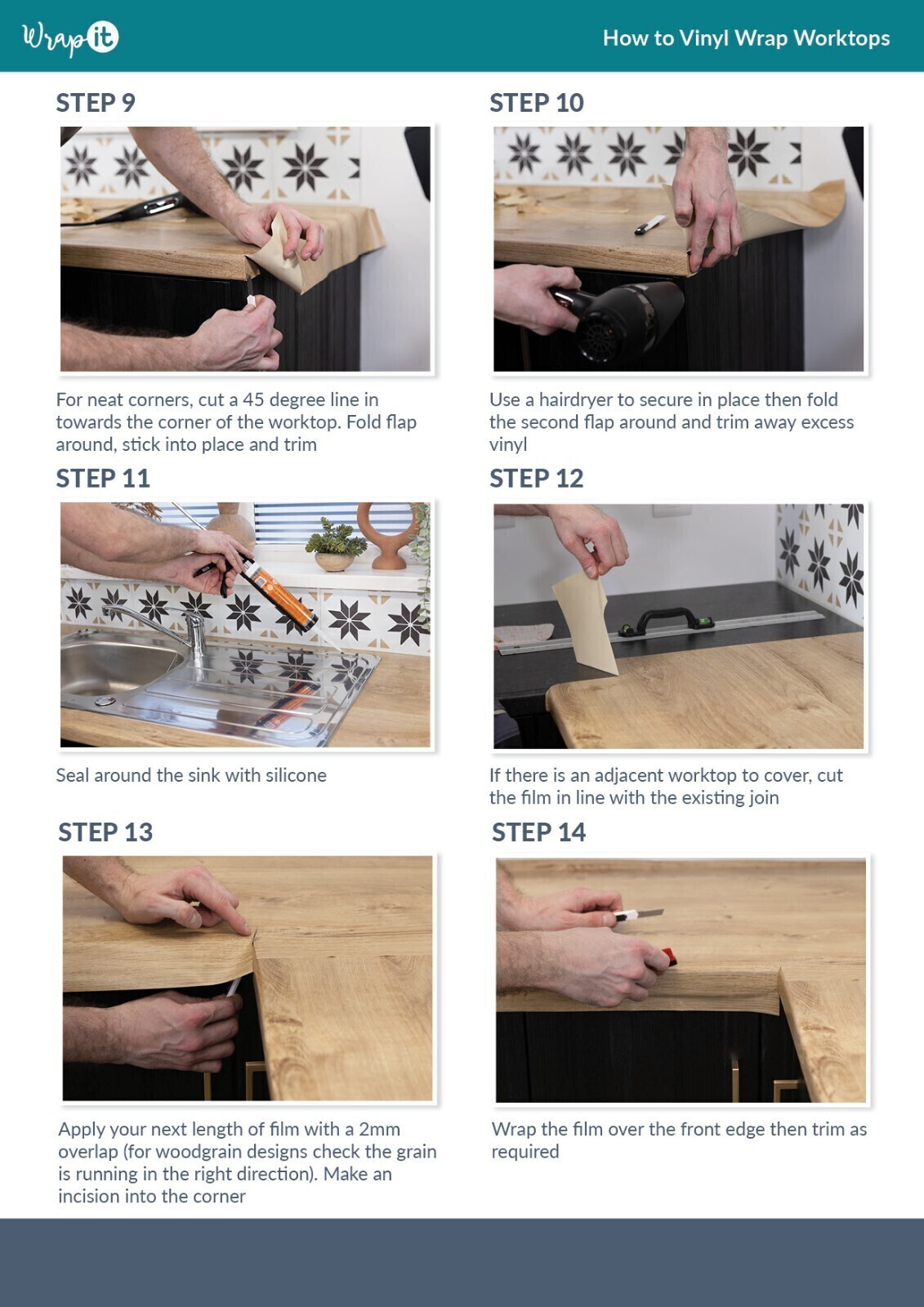 Wrap it

How to Vinyl Wrap Worktops

STEP 9

For neat corners, cut a 45 degree line in towards the corner of the worktop. Fold flap around, stick into place and trim

STEP 10

Use a hairdryer to secure in place then fold the second flap around and trim away excess vinyl

STEP 11

Seal around the sink with silicone

STEP 12

If there is an adjacent worktop to cover, cut the film in line with the existing join

STEP 13

Apply your next length of film with a 2mm overlap (for woodgrain designs check the grain is running in the right direction). Make an incision into the corner

STEP 14

Wrap the film over the front edge then trim as required