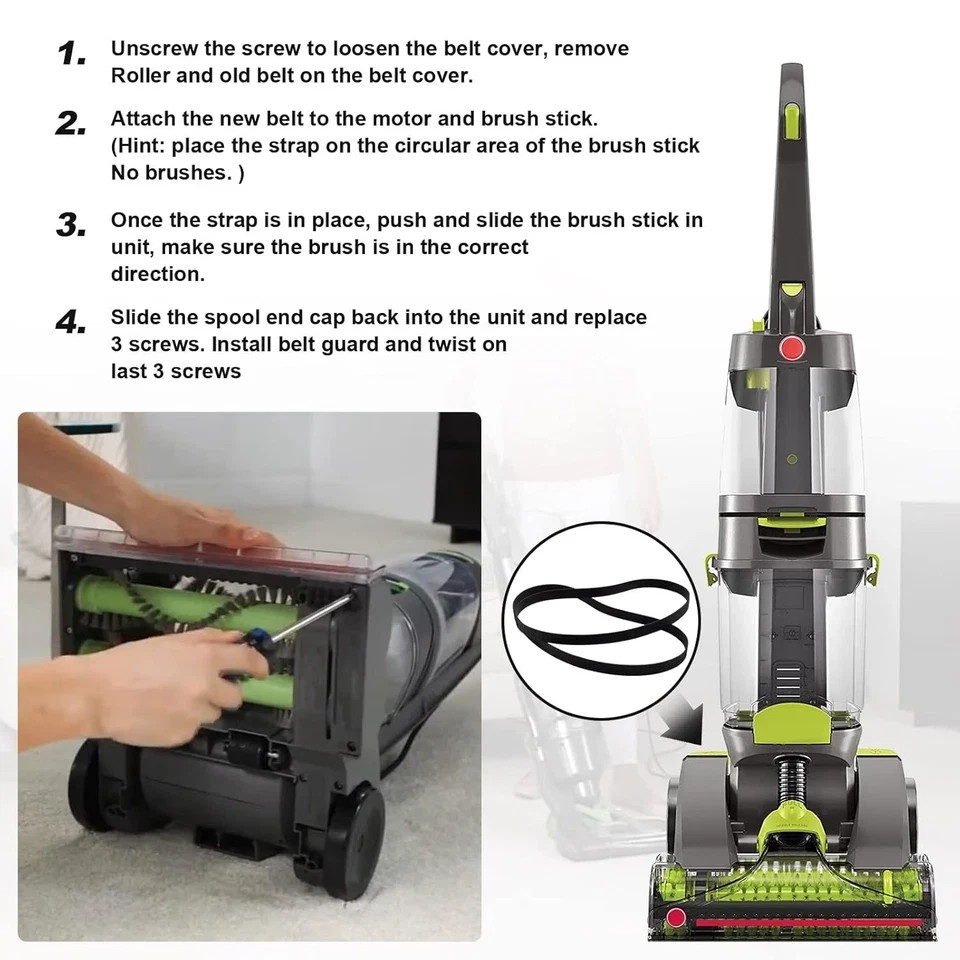 1. Unscrew the screw to loosen the belt cover, remove Roller and old belt on the belt cover.

2. Attach the new belt to the motor and brush stick. (Hint: place the strap on the circular area of the brush stick No brushes. )

3. Once the strap is in place, push and slide the brush stick in unit, make sure the brush is in the correct direction.

4. Slide the spool end cap back into the unit and replace 3 screws. Install belt guard and twist on last 3 screws