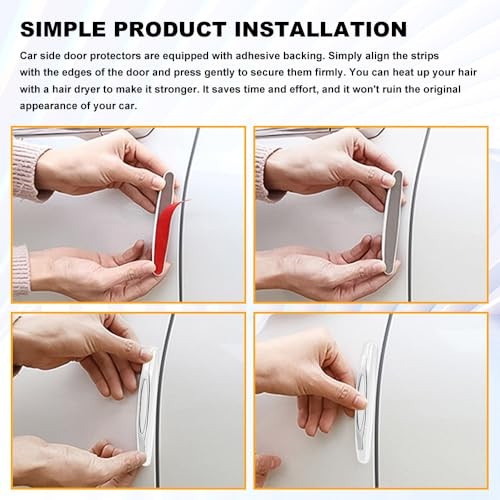 SIMPLE PRODUCT INSTALLATION

Car side door protectors are equipped with adhesive backing. Simply align the strips with the edges of the door and press gently to secure them firmly. You can heat up your hair with a hair dryer to make it stronger. It saves time and effort, and it won't ruin the original appearance of your car.