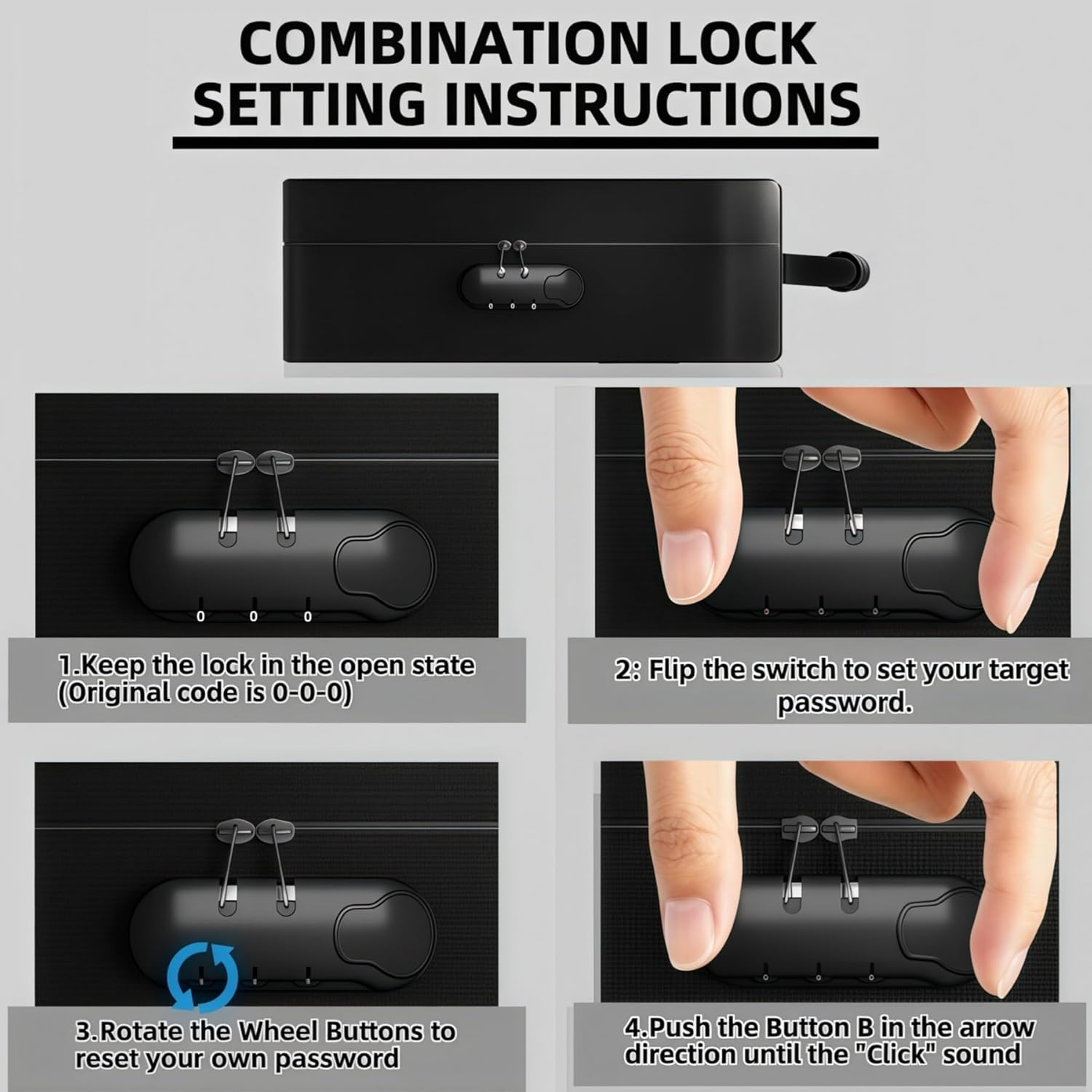 COMBINATION LOCK SETTING INSTRUCTIONS

0 0 0

0 0 0

1.Keep the lock in the open state (Original code is 0-0-0)

2: Flip the switch to set your target password.

3.Rotate the Wheel Buttons to reset your own password

4.Push the Button B in the arrow direction until the "Click" sound