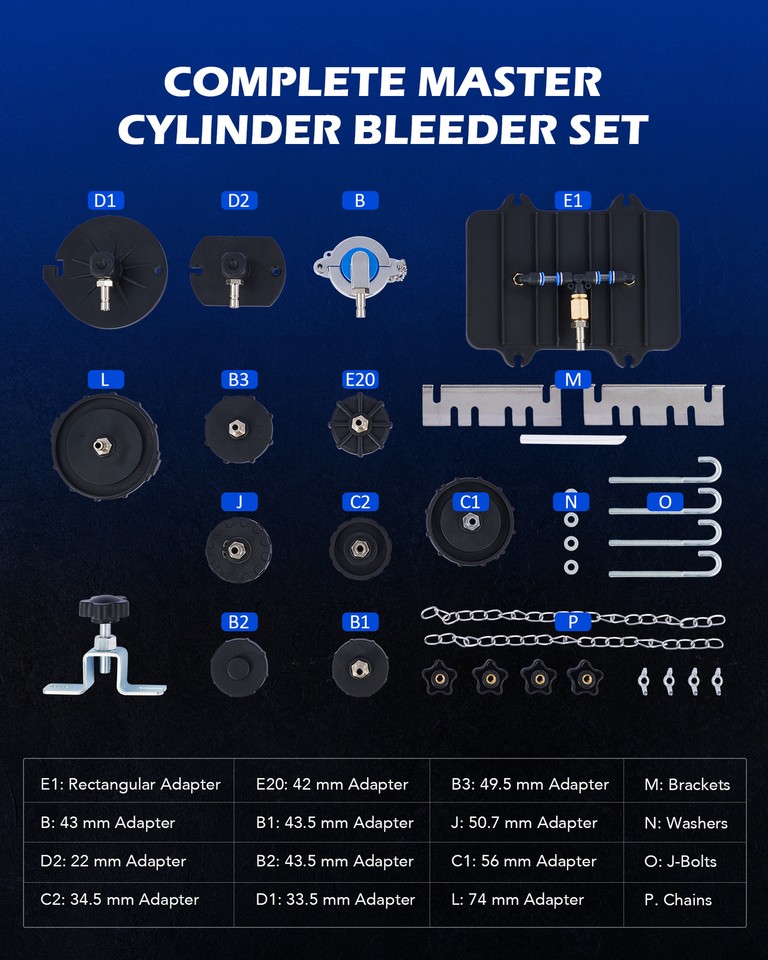 COMPLETE MASTER CYLINDER BLEEDER SET

D1
D2
B
E1
L
B3
E20
M
J
C2
C1
N
O
B2
B1
P

| E1: Rectangular Adapter | E20: 42 mm Adapter | B3: 49.5 mm Adapter | M: Brackets |
|---|---|---|---|
| B: 43 mm Adapter | B1: 43.5 mm Adapter | J: 50.7 mm Adapter | N: Washers |
| D2: 22 mm Adapter | B2: 43.5 mm Adapter | C1: 56 mm Adapter | O: J-Bolts |
| C2: 34.5 mm Adapter | D1: 33.5 mm Adapter | L: 74 mm Adapter | P. Chains |