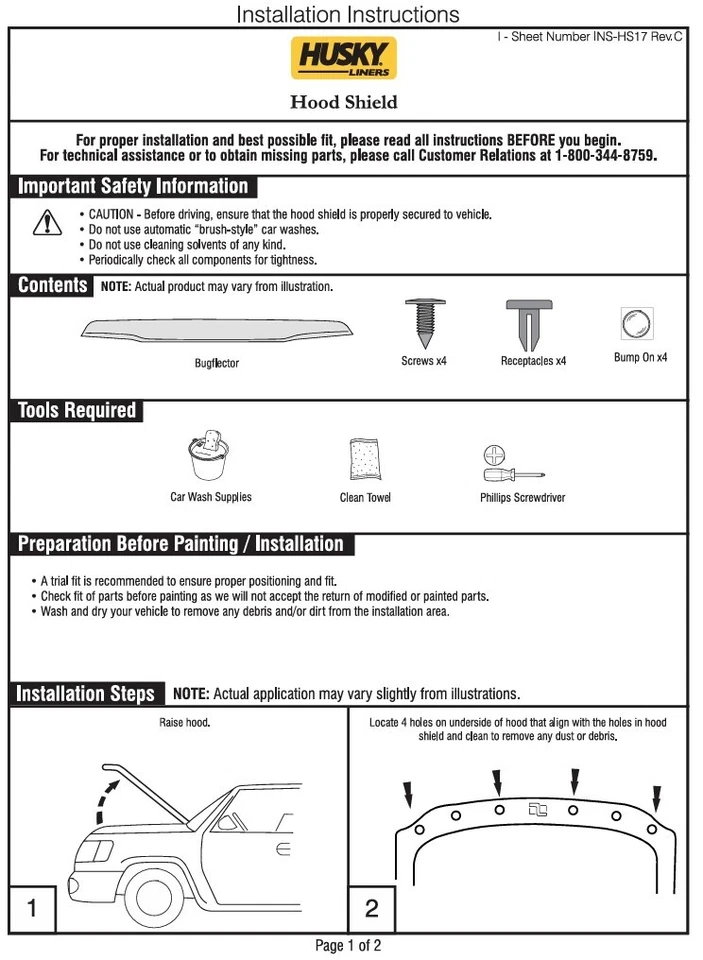 Installation Instructions

I - Sheet Number INS-HS17 Rev.C

HUSKY LINERS

Hood Shield

For proper installation and best possible fit, please read all instructions BEFORE you begin.
For technical assistance or to obtain missing parts, please call Customer Relations at 1-800-344-8759.

Important Safety Information

• CAUTION - Before driving, ensure that the hood shield is properly secured to vehicle.
• Do not use automatic "brush-style" car washes.
• Do not use cleaning solvents of any kind.
• Periodically check all components for tightness.

Contents NOTE: Actual product may vary from illustration.

Bugflector

Screws x4

Receptacles x4

Bump On x4

Tools Required

Car Wash Supplies

Clean Towel

Phillips Screwdriver

Preparation Before Painting / Installation

• A trial fit is recommended to ensure proper positioning and fit.
• Check fit of parts before painting as we will not accept the return of modified or painted parts.
• Wash and dry your vehicle to remove any debris and/or dirt from the installation area.

Installation Steps NOTE: Actual application may vary slightly from illustrations.

Raise hood.

1

Locate 4 holes on underside of hood that align with the holes in hood shield and clean to remove any dust or debris.

2

Page 1 of 2