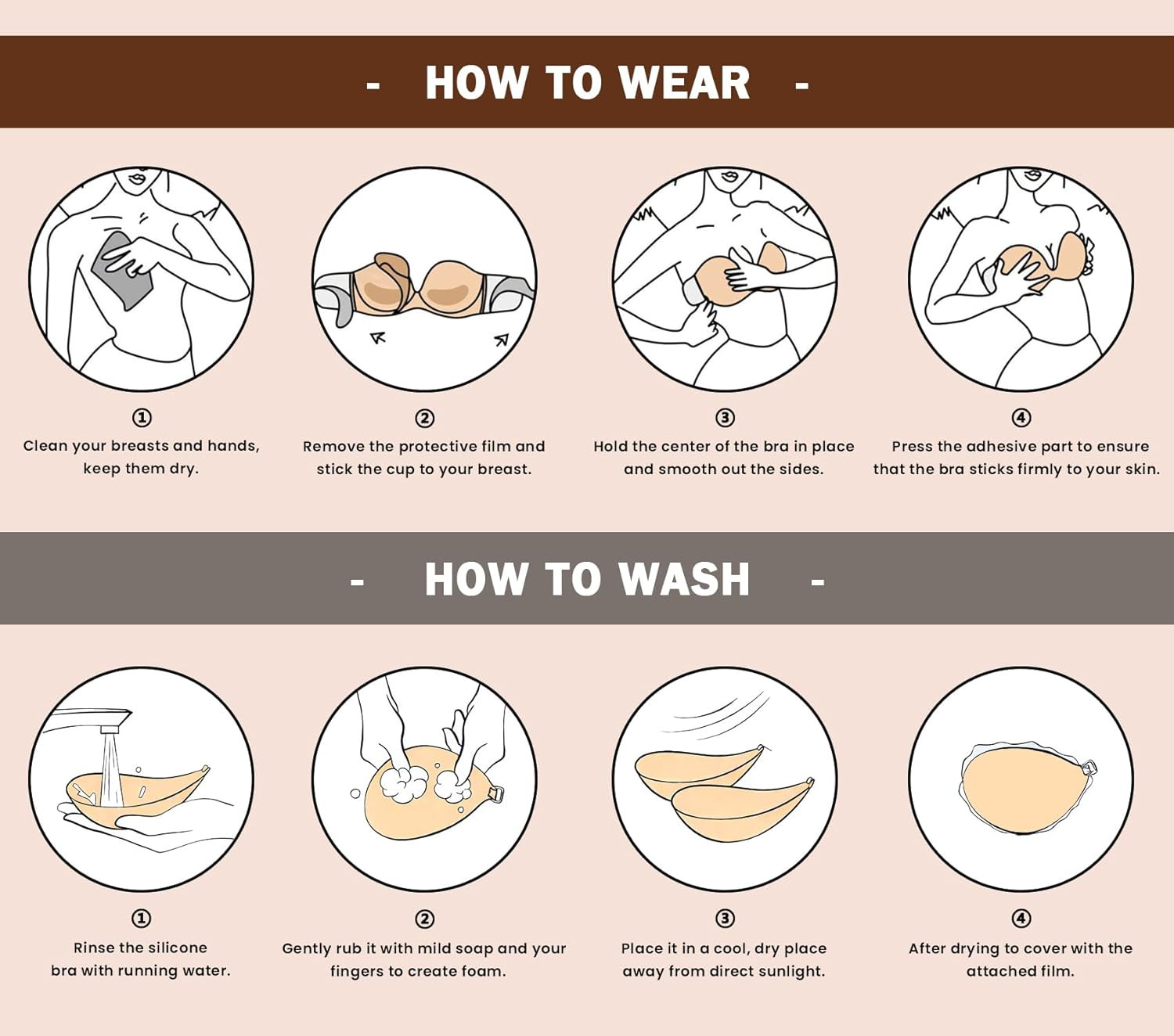 - HOW TO WEAR -

①
Clean your breasts and hands, keep them dry.

②
Remove the protective film and stick the cup to your breast.

③
Hold the center of the bra in place and smooth out the sides.

④
Press the adhesive part to ensure that the bra sticks firmly to your skin.

- HOW TO WASH -

①
Rinse the silicone bra with running water.

②
Gently rub it with mild soap and your fingers to create foam.

③
Place it in a cool, dry place away from direct sunlight.

④
After drying to cover with the attached film.