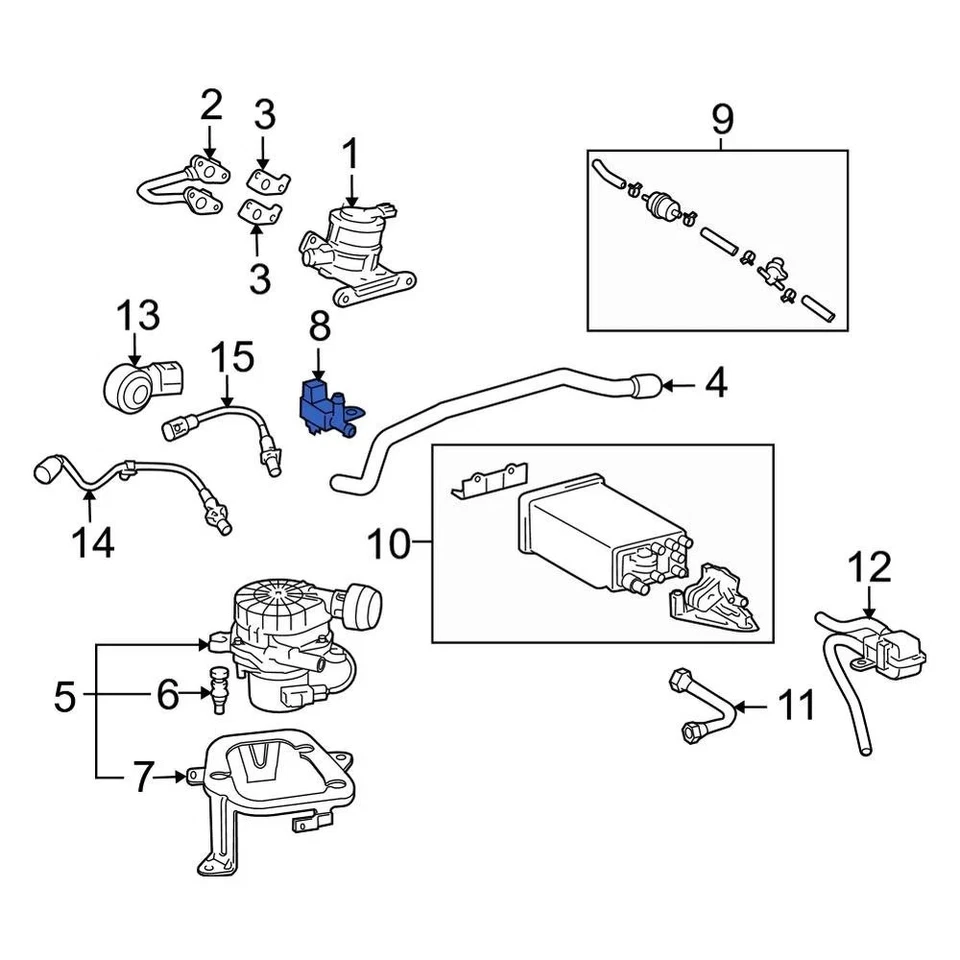 2
3
1
9
3
13
8
15
4
14
10
12
5
6
11
7