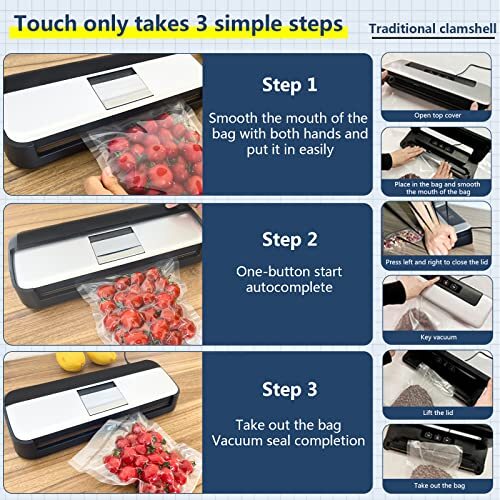 Touch only takes 3 simple steps

Step 1

Smooth the mouth of the bag with both hands and put it in easily

Step 2

One-button start autocomplete

Step 3

Take out the bag
Vacuum seal completion

Traditional clamshell

Open top cover

Place in the bag and smooth the mouth of the bag

Press left and right to close the lid

Key vacuum

Lift the lid

Take out the bag