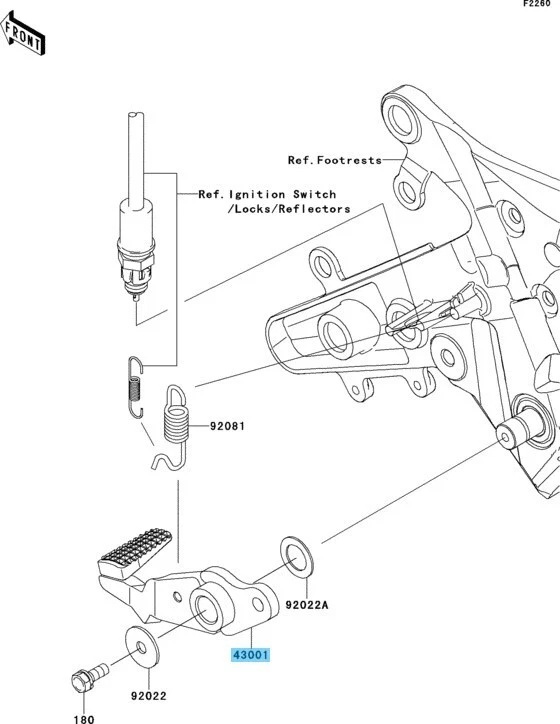 F2260

FRONT

Ref.Footrests

Ref.Ignition Switch
/Locks/Reflectors

92081

92022A

43001

92022

180