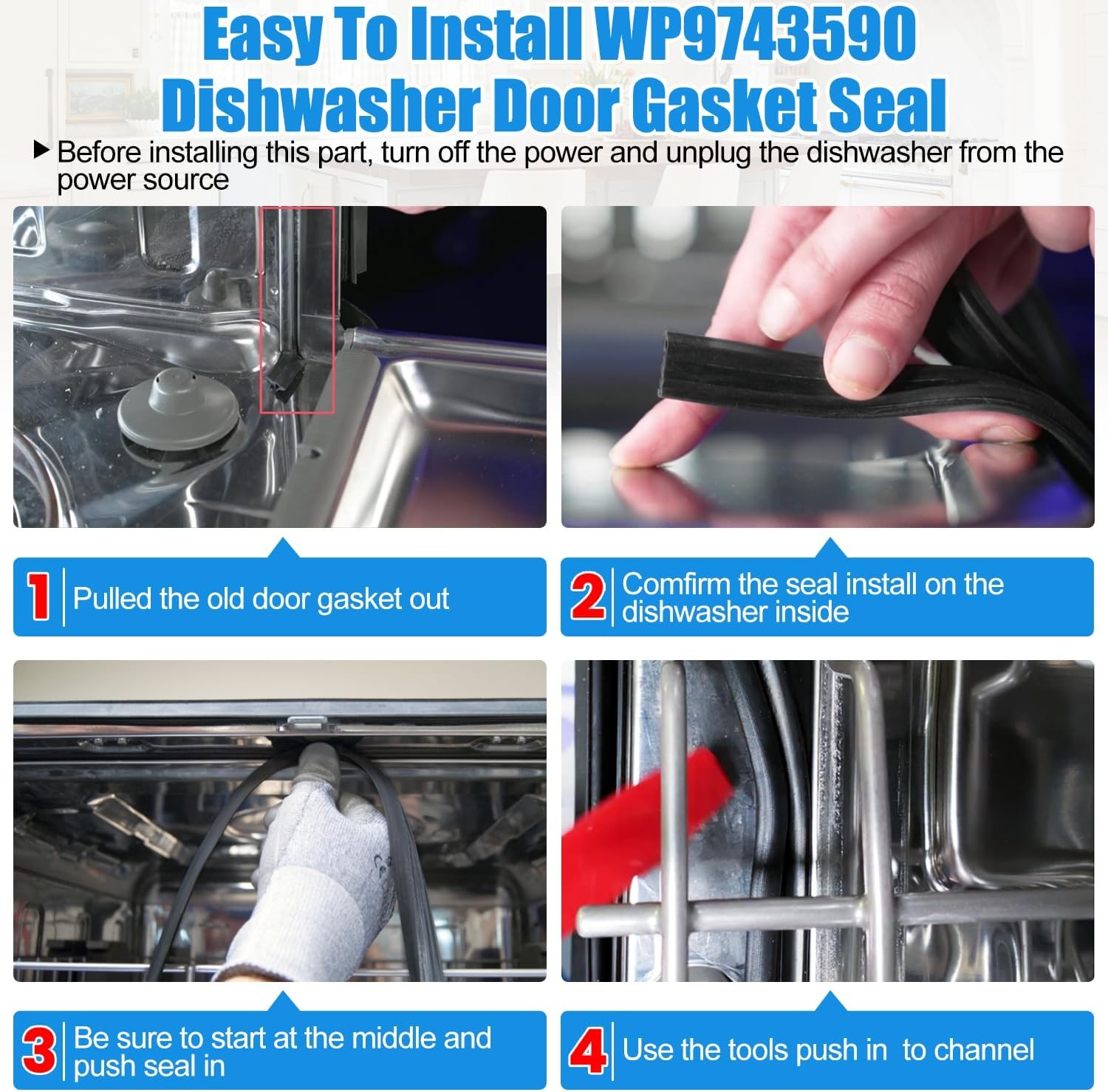 Easy To Install WP9743590 Dishwasher Door Gasket Seal

▶ Before installing this part, turn off the power and unplug the dishwasher from the power source

1 Pulled the old door gasket out

2 Comfirm the seal install on the dishwasher inside

3 Be sure to start at the middle and push seal in

4 Use the tools push in to channel