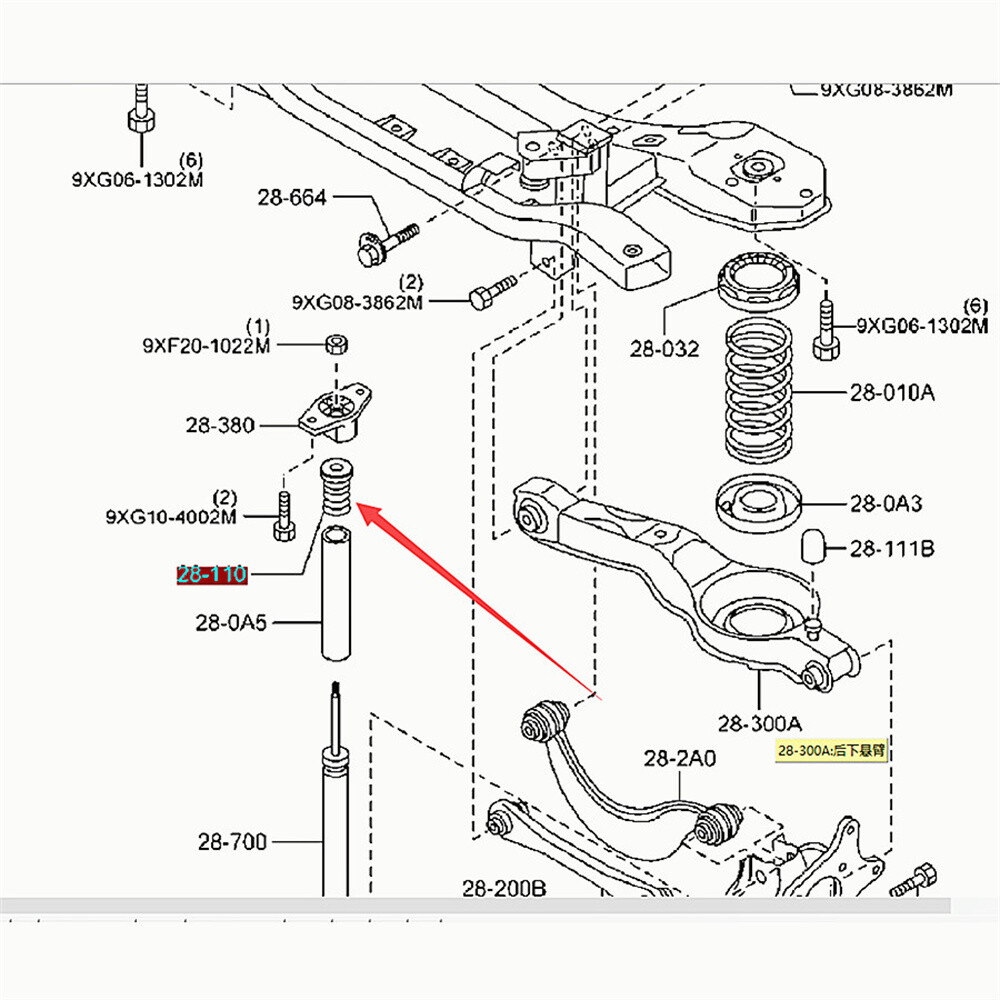 9XG08-3862M

(6)
9XG06-1302M

28-664

(2)
9XG08-3862M

(1)
9XF20-1022M

28-380

(2)
9XG10-4002M

28-110

28-0A5

28-700

28-032

(6)
9XG06-1302M

28-010A

28-0A3

28-111B

28-300A

28-300A:后下悬臂

28-2A0

28-200B