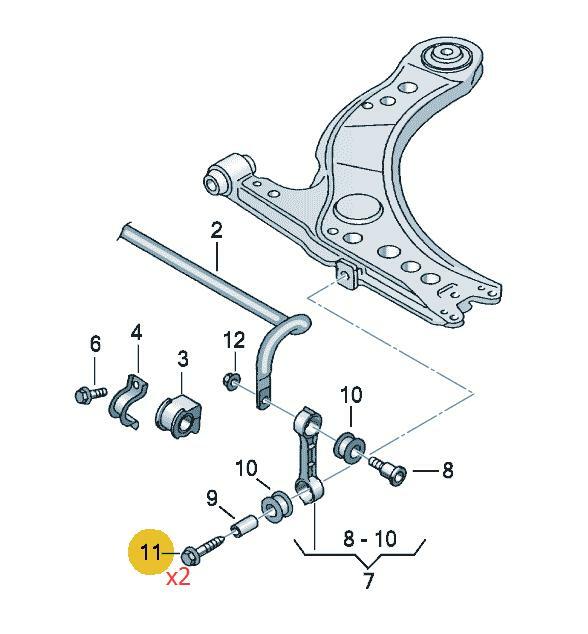 2
6
4
3
12
10
8
10
9
11
x2
8 - 10
7