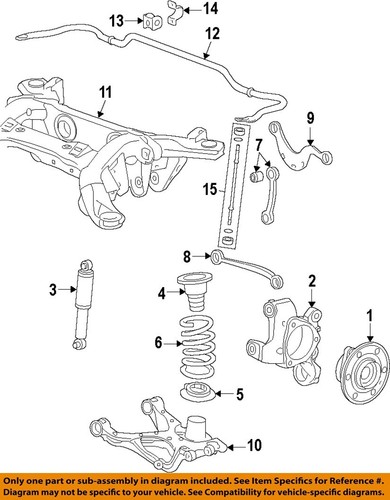 13
14
12
11
9
7
15
8
3
4
2
1
6
5
10

Only one part or sub-assembly in diagram included. See Item Specifics for Reference #. Diagram may not be specific to your vehicle. See Compatibility for vehicle-specific diagrams.