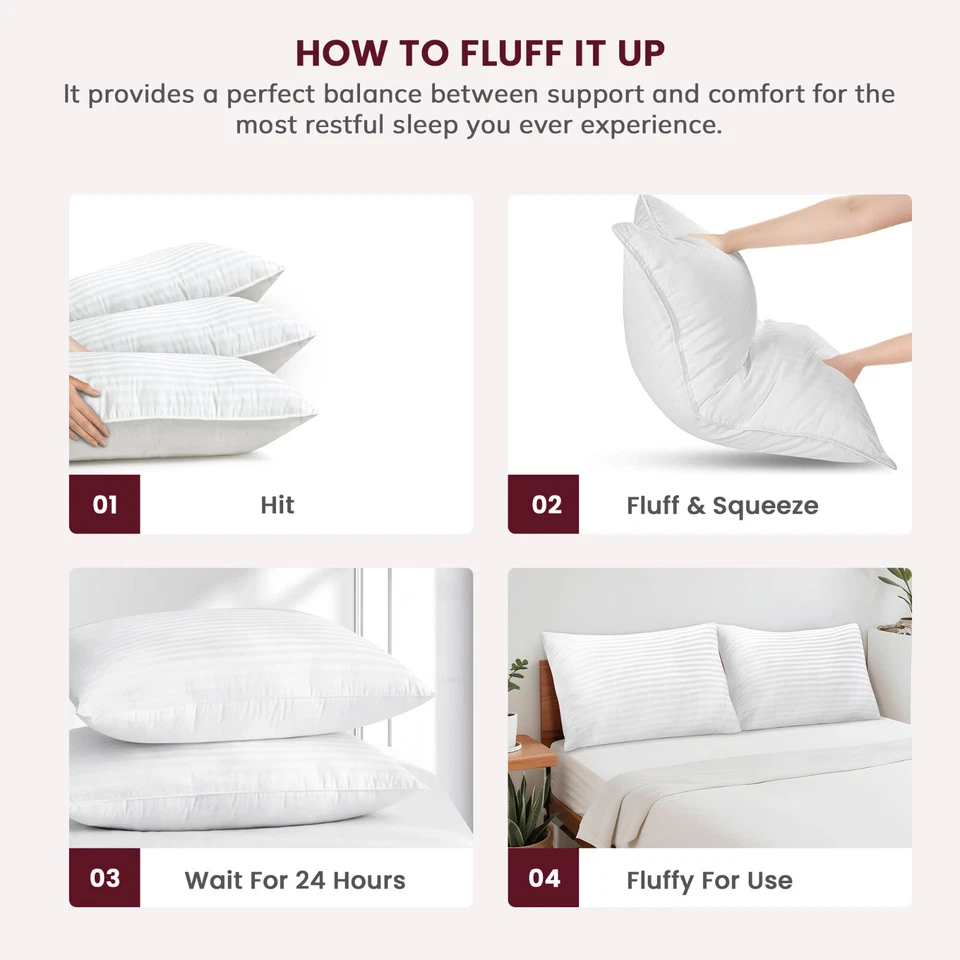 HOW TO FLUFF IT UP

It provides a perfect balance between support and comfort for the most restful sleep you ever experience.

01 Hit

02 Fluff & Squeeze

03 Wait For 24 Hours

04 Fluffy For Use