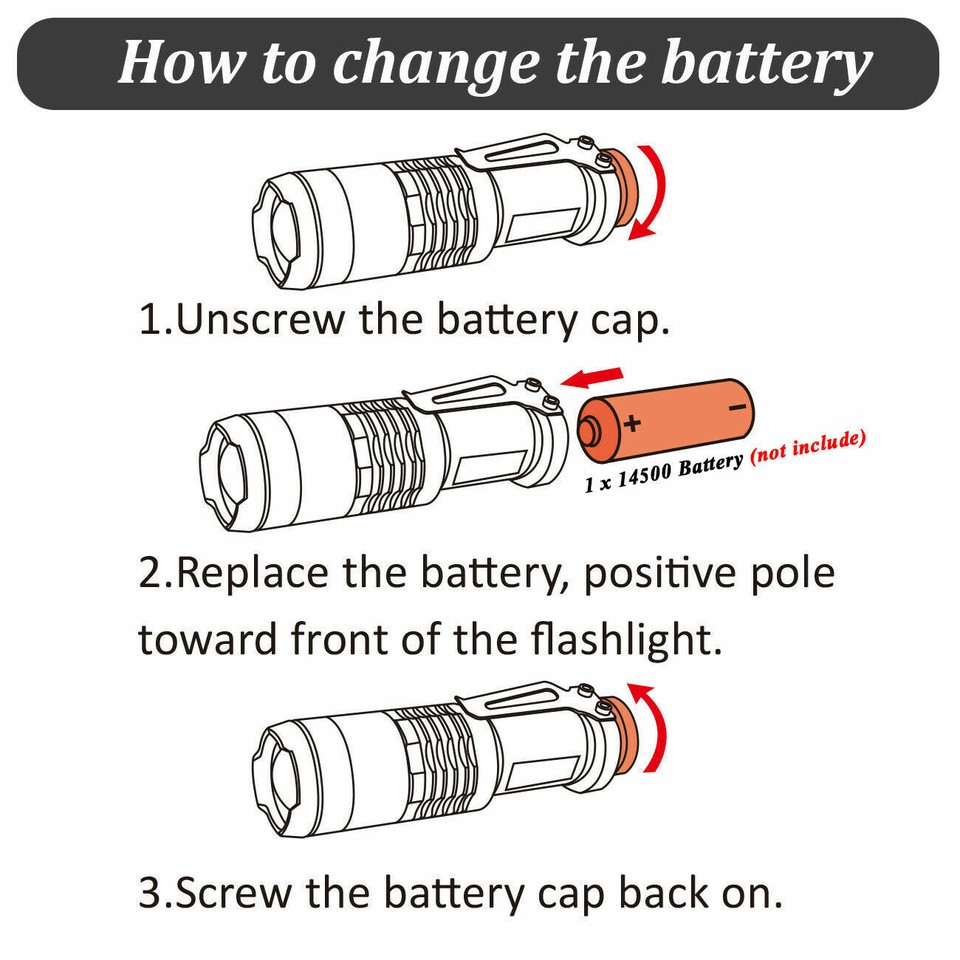 How to change the battery

1.Unscrew the battery cap.

+ −

1 x 14500 Battery (not include)

2.Replace the battery, positive pole toward front of the flashlight.

3.Screw the battery cap back on.