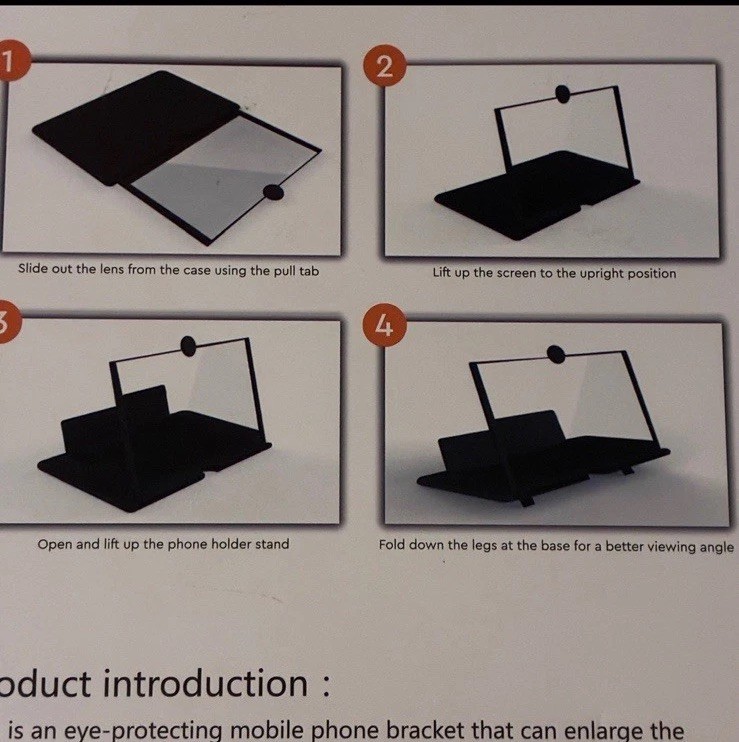 1

Slide out the lens from the case using the pull tab

2

Lift up the screen to the upright position

3

Open and lift up the phone holder stand

4

Fold down the legs at the base for a better viewing angle

oduct introduction :

is an eye-protecting mobile phone bracket that can enlarge the