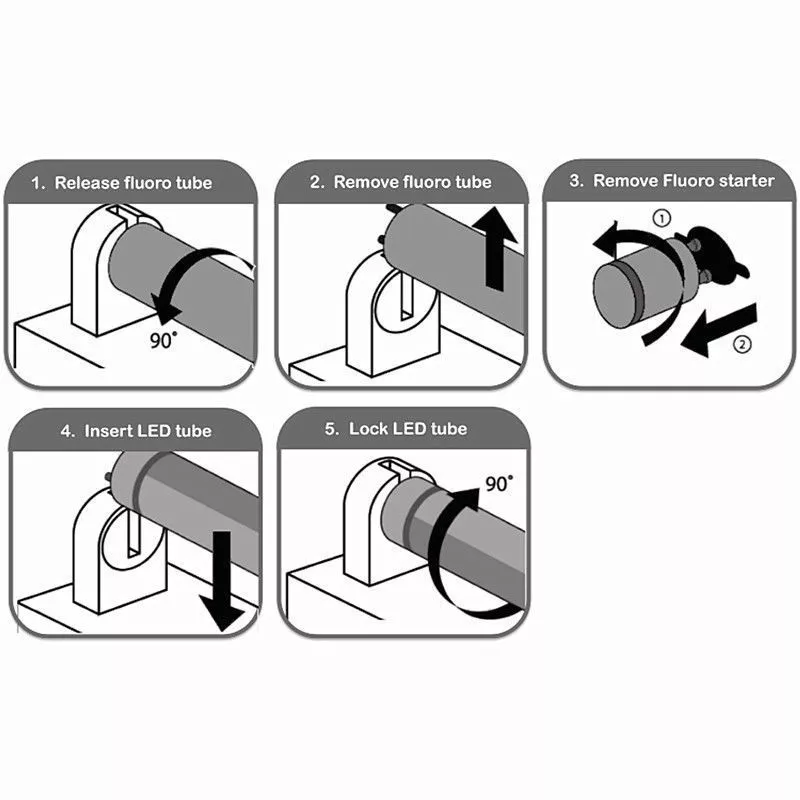 1. Release fluoro tube

90°

2. Remove fluoro tube

3. Remove Fluoro starter

①

②

4. Insert LED tube

5. Lock LED tube

90°