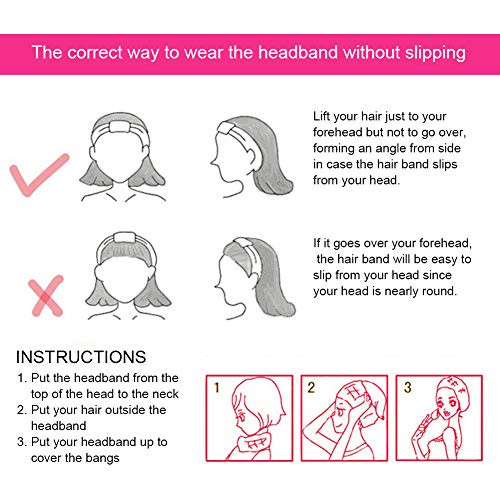 The correct way to wear the headband without slipping

Lift your hair just to your forehead but not to go over, forming an angle from side in case the hair band slips from your head.

If it goes over your forehead, the hair band will be easy to slip from your head since your head is nearly round.

INSTRUCTIONS
1. Put the headband from the top of the head to the neck
2. Put your hair outside the headband
3. Put your headband up to cover the bangs

1

2

3