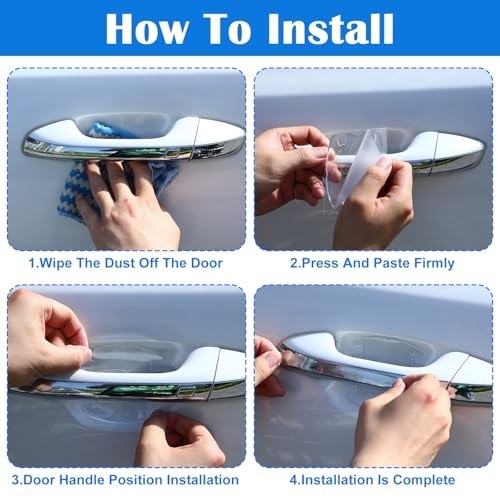 How To Install

1.Wipe The Dust Off The Door

2.Press And Paste Firmly

3.Door Handle Position Installation

4.Installation Is Complete