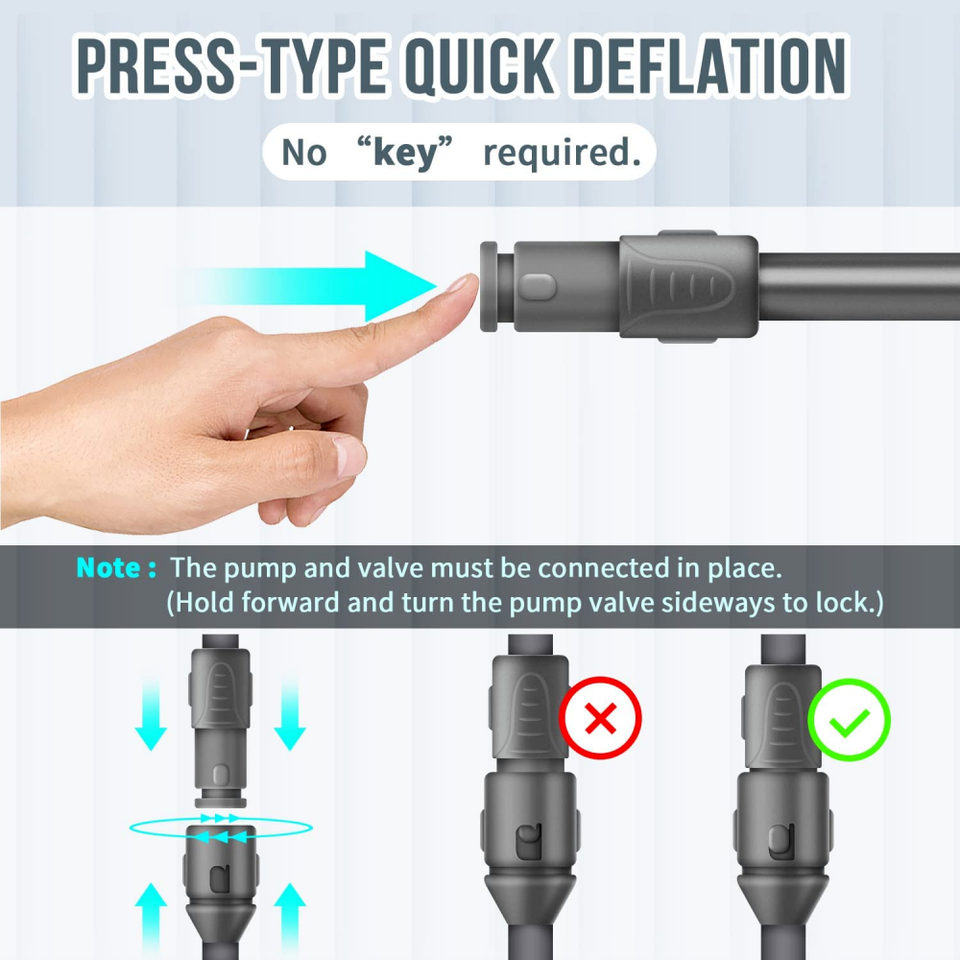 PRESS-TYPE QUICK DEFLATION

No “key” required.

Note : The pump and valve must be connected in place. (Hold forward and turn the pump valve sideways to lock.)