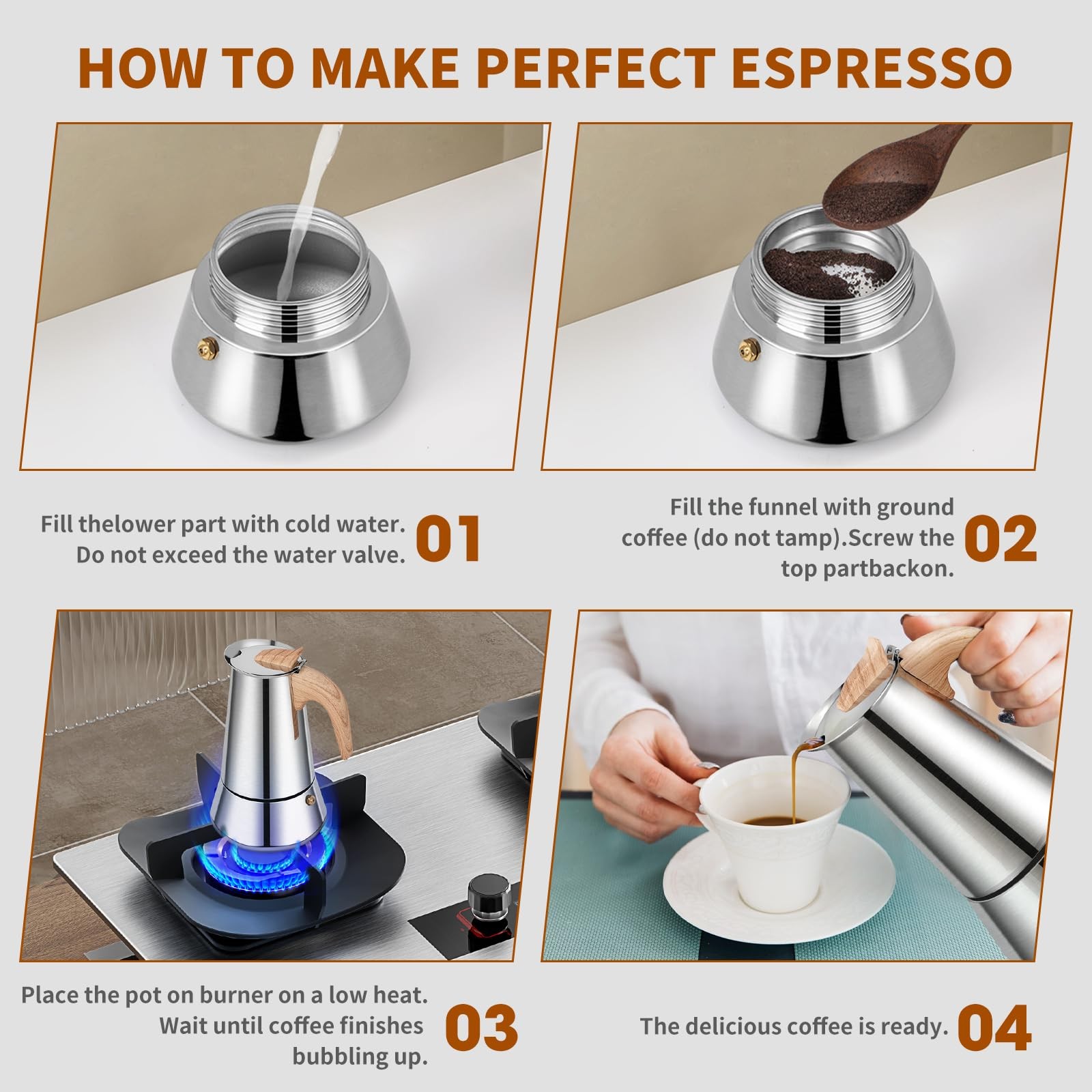 HOW TO MAKE PERFECT ESPRESSO

Fill thelower part with cold water. Do not exceed the water valve. 01

Fill the funnel with ground coffee (do not tamp).Screw the top partbackon. 02

Place the pot on burner on a low heat. Wait until coffee finishes bubbling up. 03

The delicious coffee is ready. 04