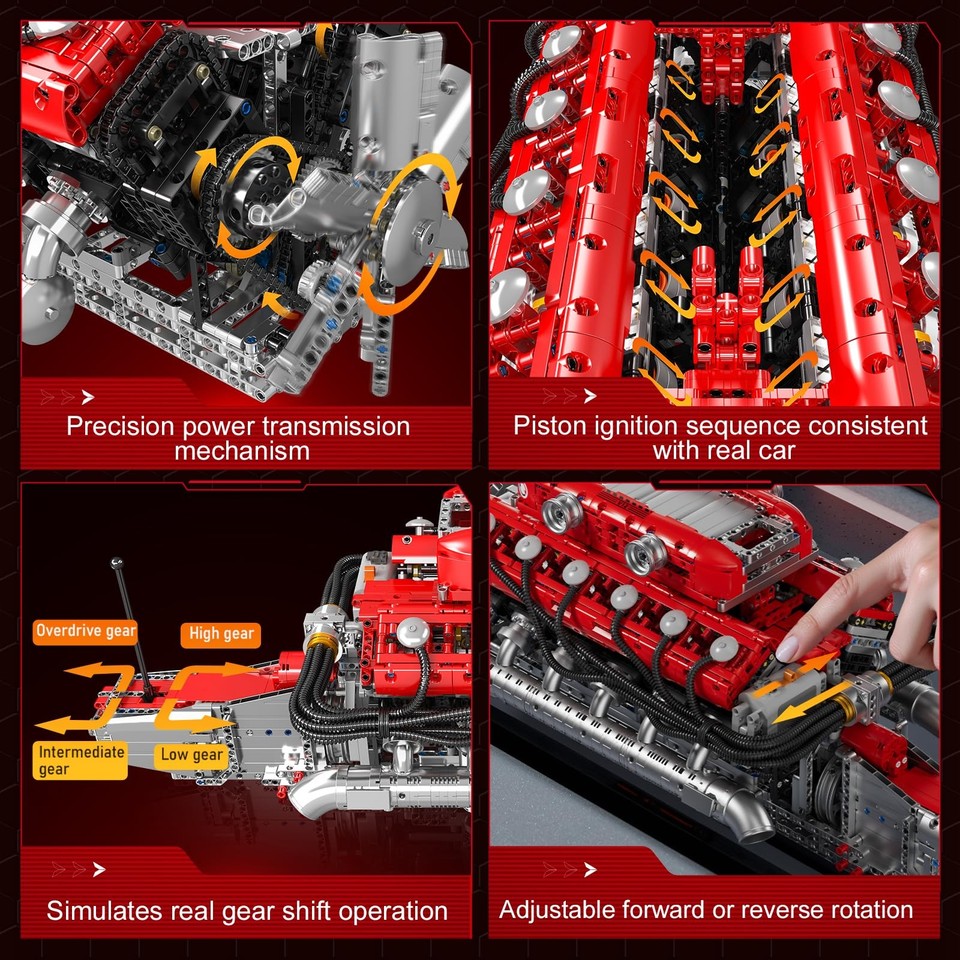 Precision power transmission mechanism

Piston ignition sequence consistent with real car

Overdrive gear

High gear

Intermediate gear

Low gear

Simulates real gear shift operation

Adjustable forward or reverse rotation