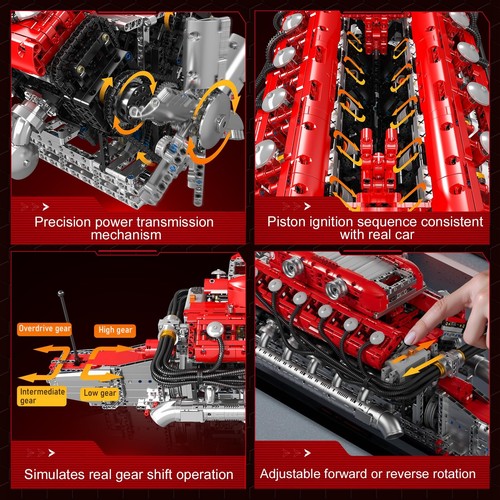 Precision power transmission mechanism

Piston ignition sequence consistent with real car

Overdrive gear

High gear

Intermediate gear

Low gear

Simulates real gear shift operation

Adjustable forward or reverse rotation