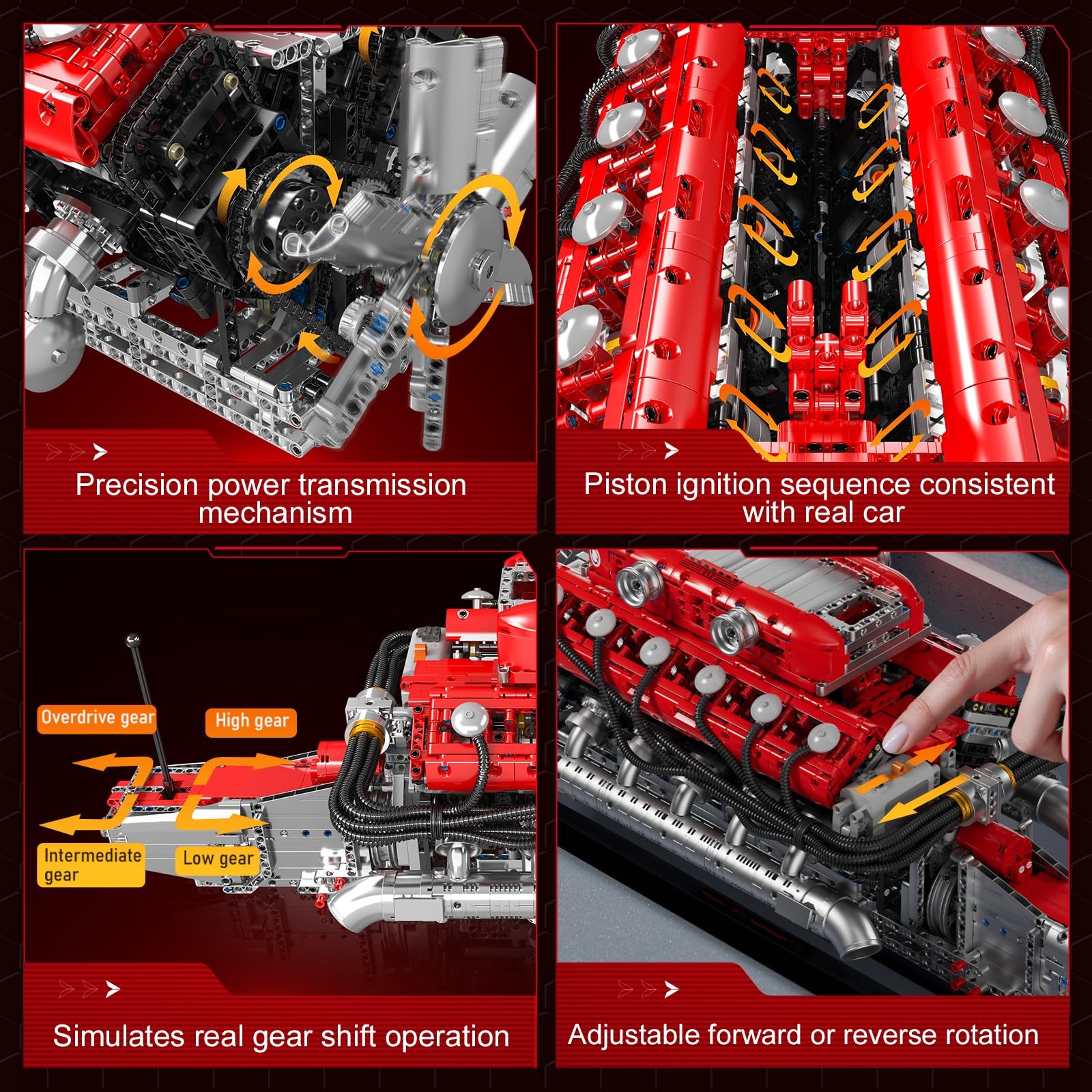 Precision power transmission mechanism

Piston ignition sequence consistent with real car

Overdrive gear

High gear

Intermediate gear

Low gear

Simulates real gear shift operation

Adjustable forward or reverse rotation